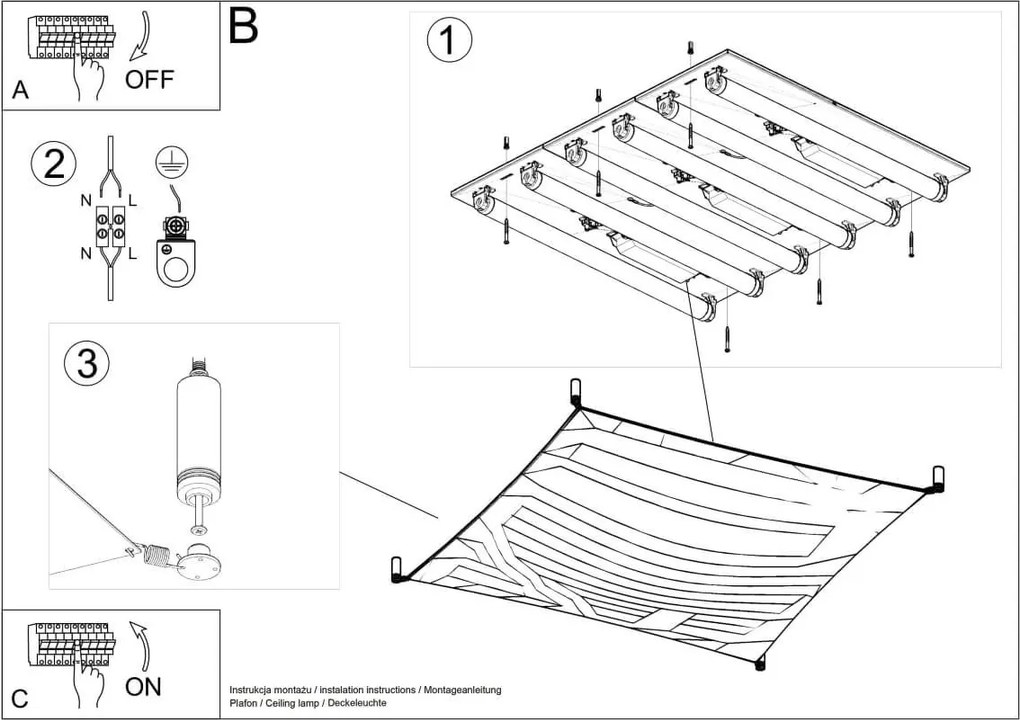 A
OFF
B
1
2
N
L
N
L
3
C
ON
Instrukcja montażu / instalation instructions / Montageanleitung
Plafon / Ceiling lamp / Deckeleuchte