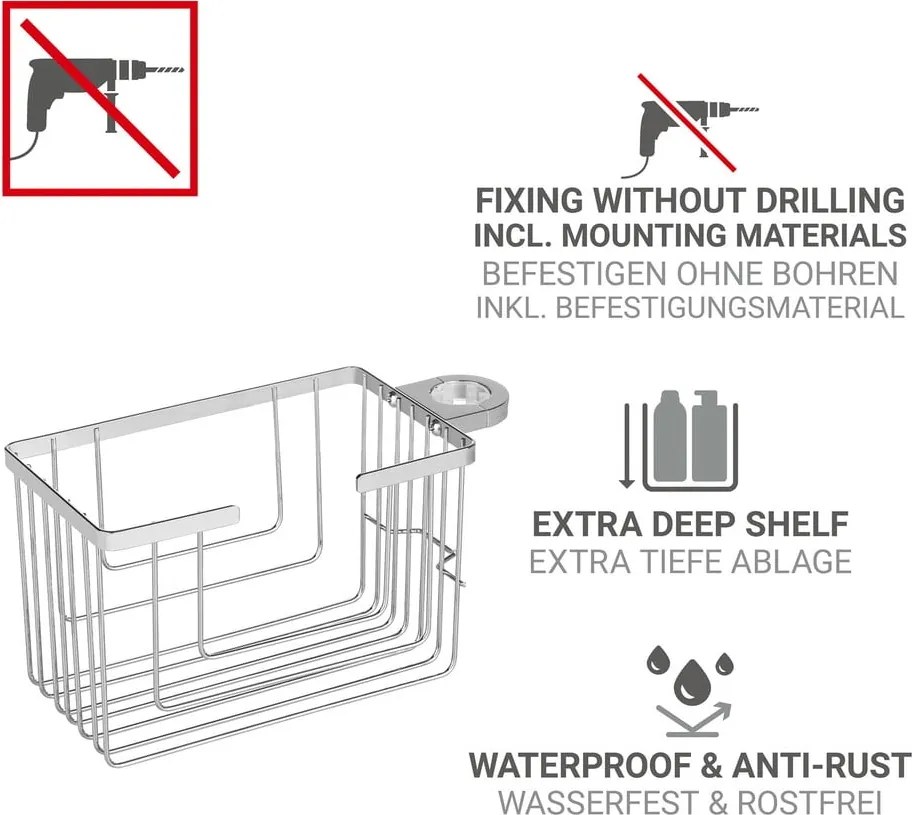 FIXING WITHOUT DRILLING
INCL. MOUNTING MATERIALS
BEFESTIGEN OHNE BOHREN
INKL. BEFESTIGUNGSMATERIAL

EXTRA DEEP SHELF
EXTRA TIEFE ABLAGE

WATERPROOF & ANTI-RUST
WASSERFEST & ROSTFREI