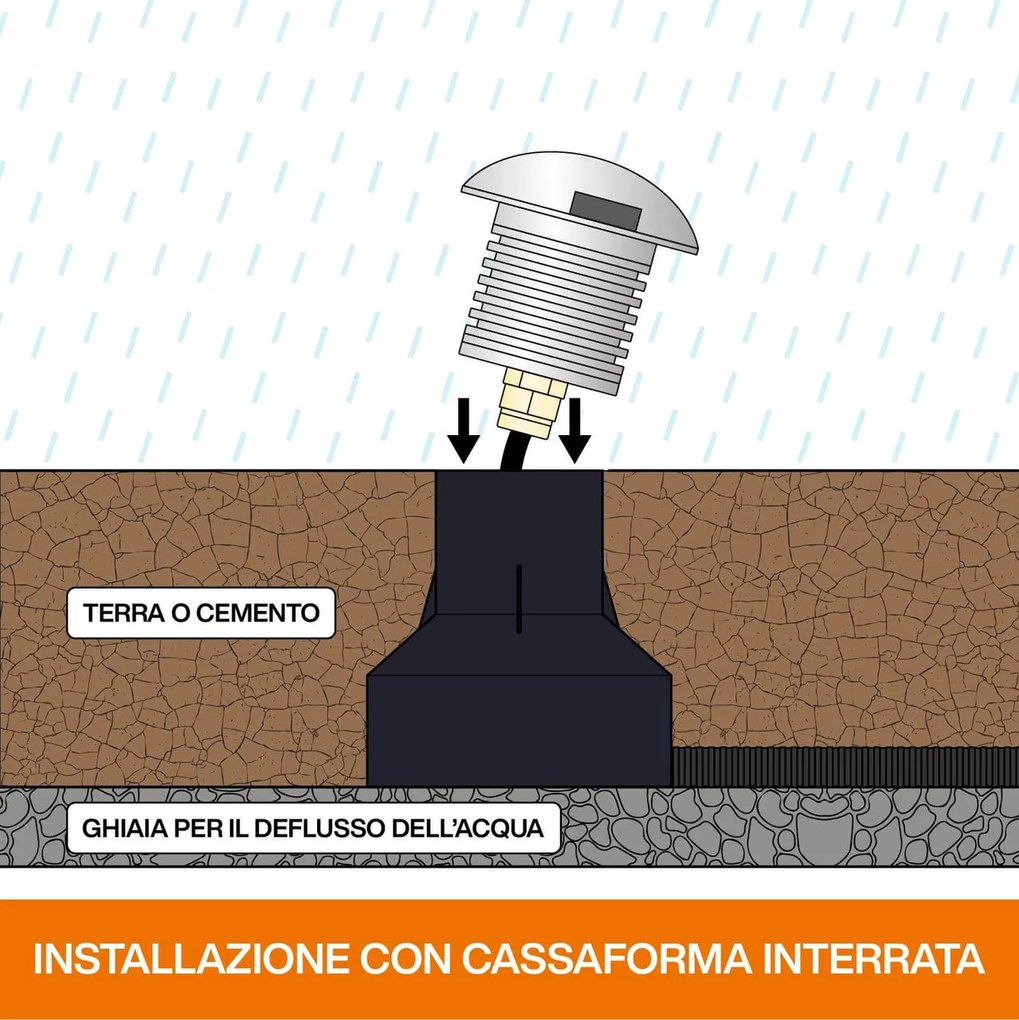 TERRA O CEMENTO

GHIAIA PER IL DEFLUSSO DELL'ACQUA

INSTALLAZIONE CON CASSAFORMA INTERRATA