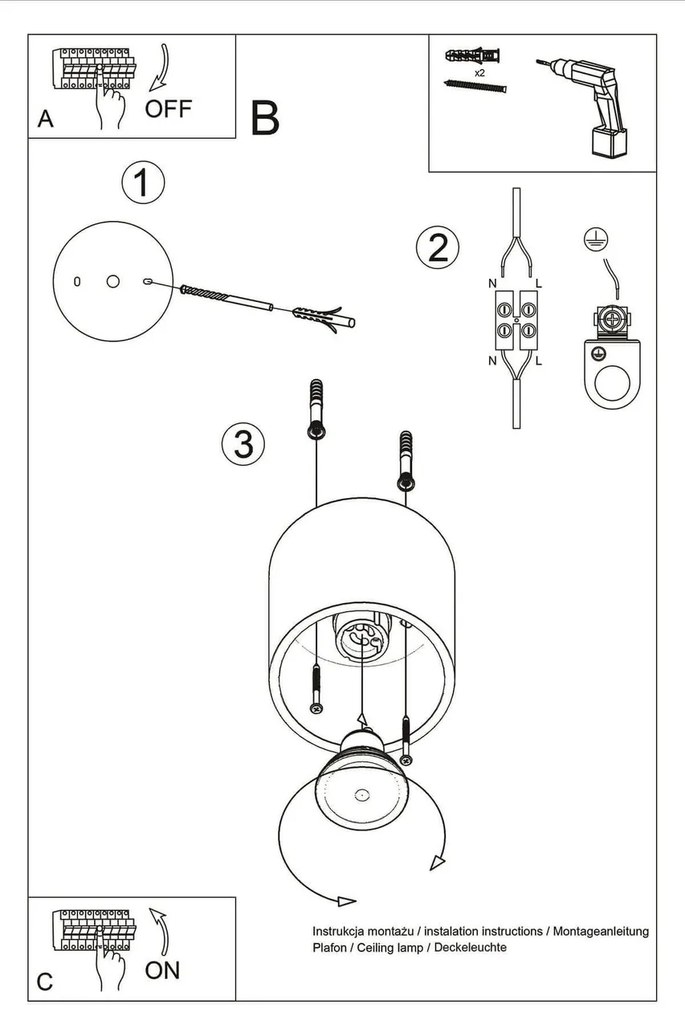 A OFF

B

x2

1

2

N L

N L

3

C ON

Instrukcja montażu / instalation instructions / Montageanleitung
Plafon / Ceiling lamp / Deckeleuchte