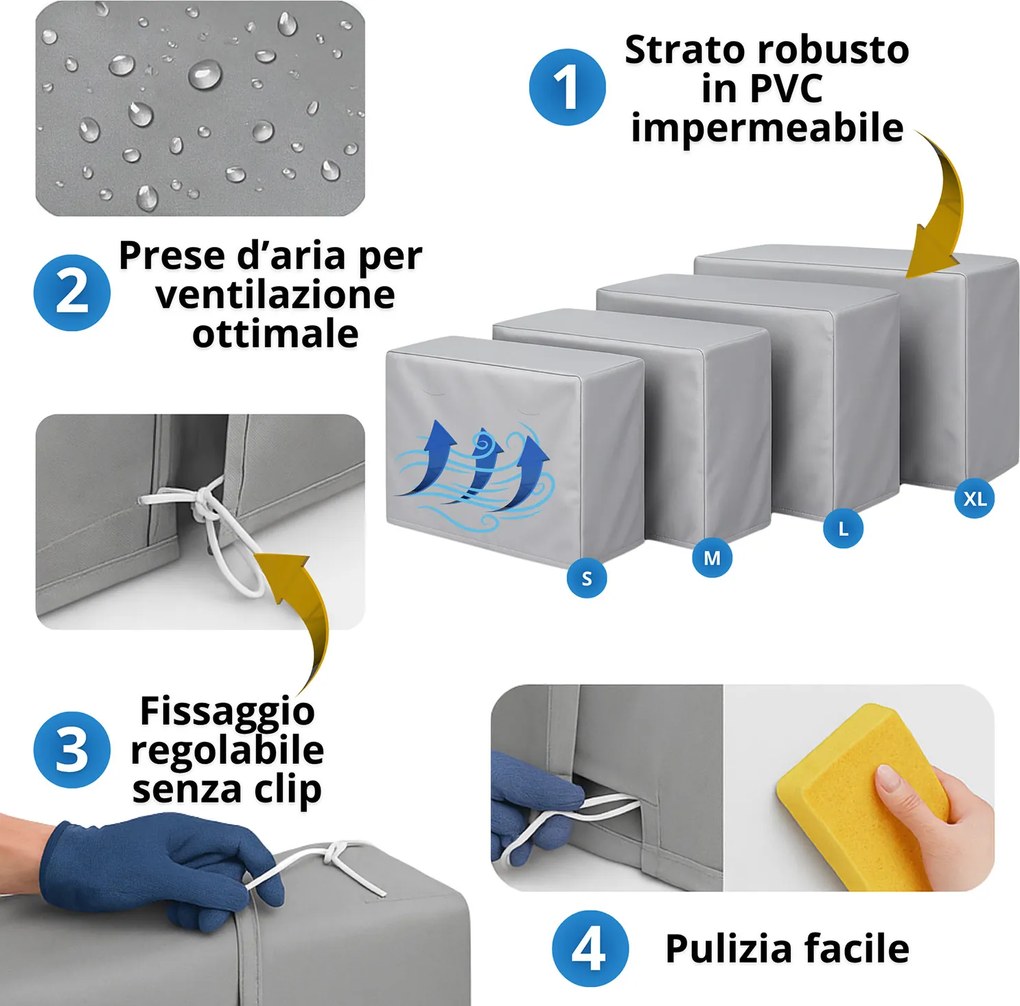 1 Strato robusto in PVC impermeabile

2 Prese d'aria per ventilazione ottimale

S M L XL

3 Fissaggio regolabile senza clip

4 Pulizia facile