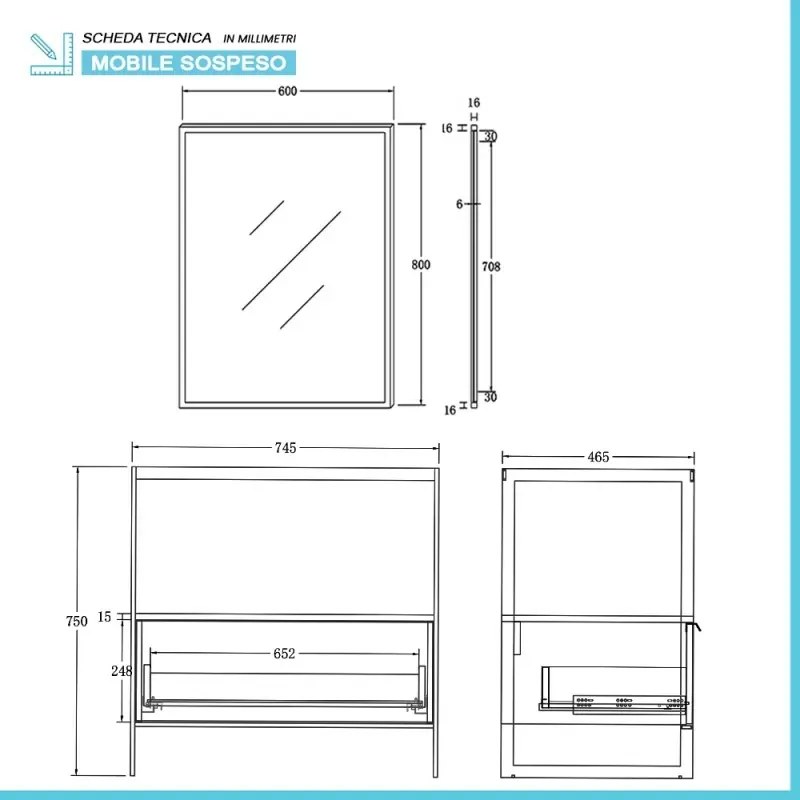 SCHEDA TECNICA IN MILLIMETRI
MOBILE SOSPESO

600
800
16
16
30
6
708
30
16

745
750
15
248
652

465