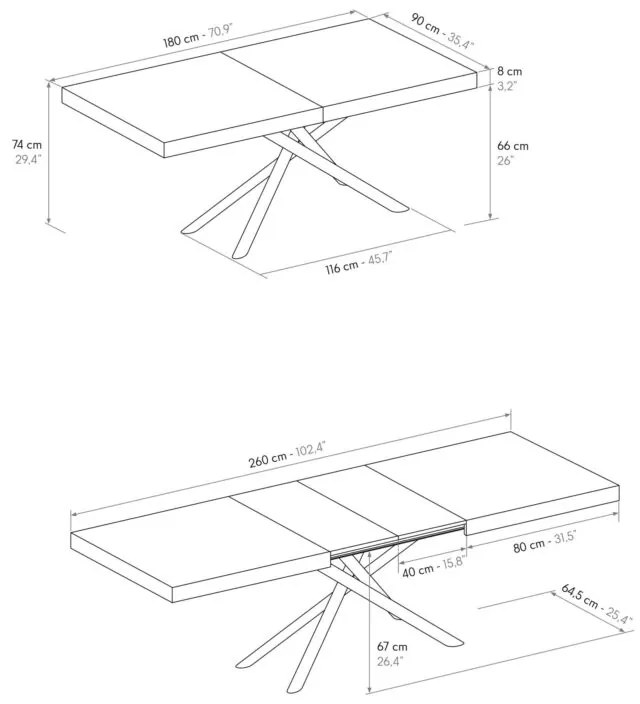 180 cm - 70,9"
90 cm - 35,4"
8 cm
3,2"
74 cm
29,4"
66 cm
26"
116 cm - 45,7"

260 cm - 102,4"
80 cm - 31,5"
40 cm - 15,8"
64,5 cm - 25,4"
67 cm
26,4"