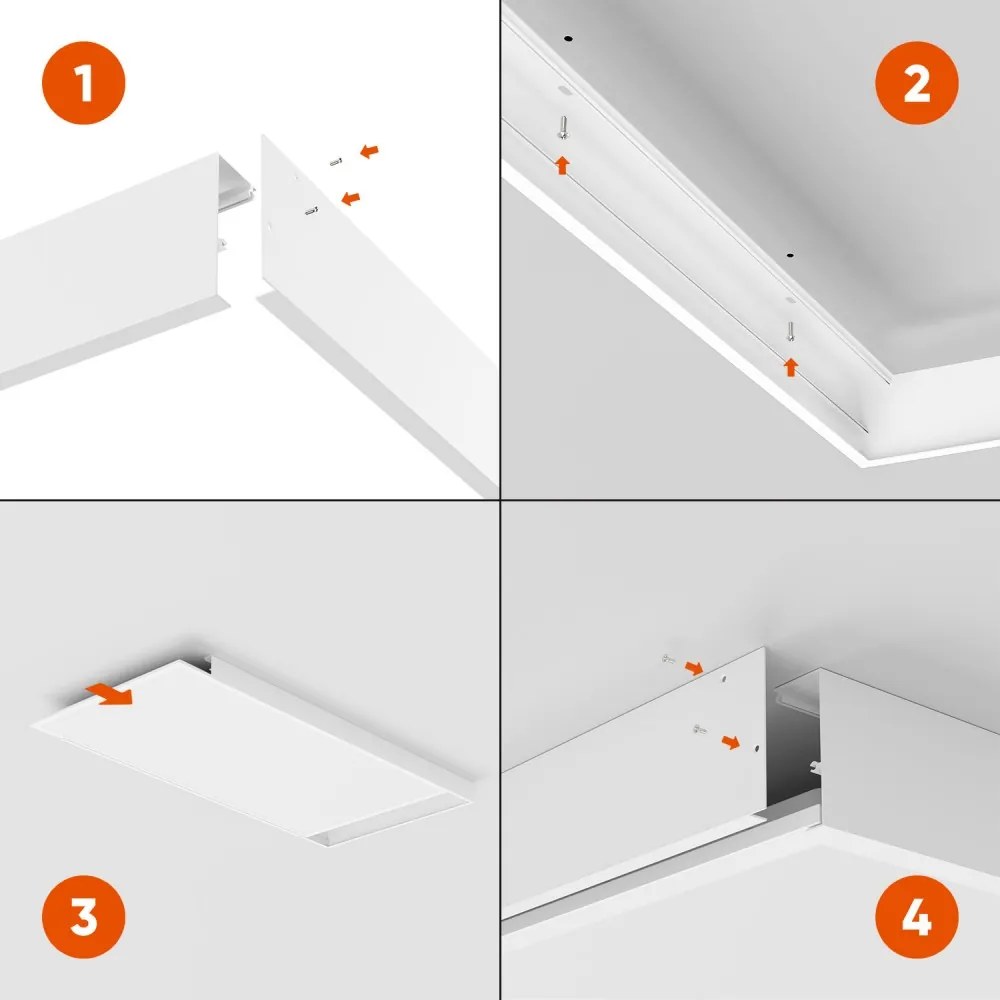 1

2

3

4