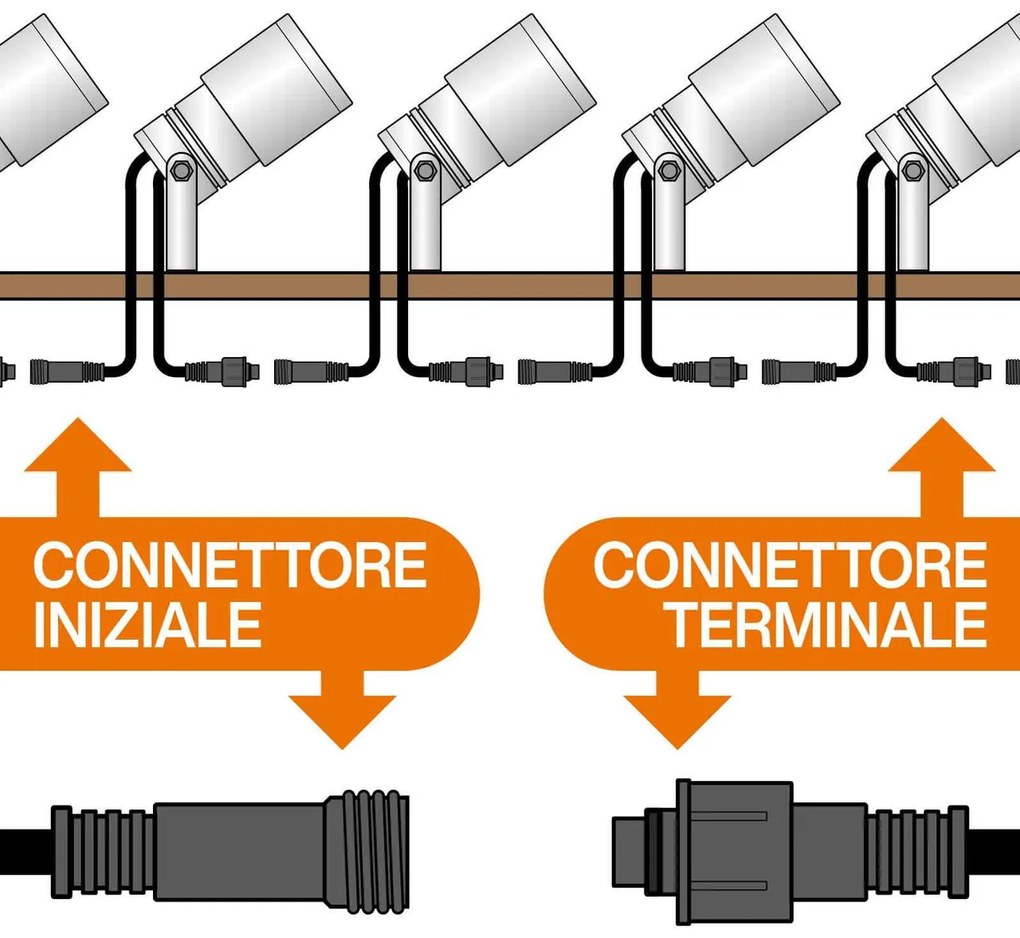 CONNETTORE
INIZIALE

CONNETTORE
TERMINALE