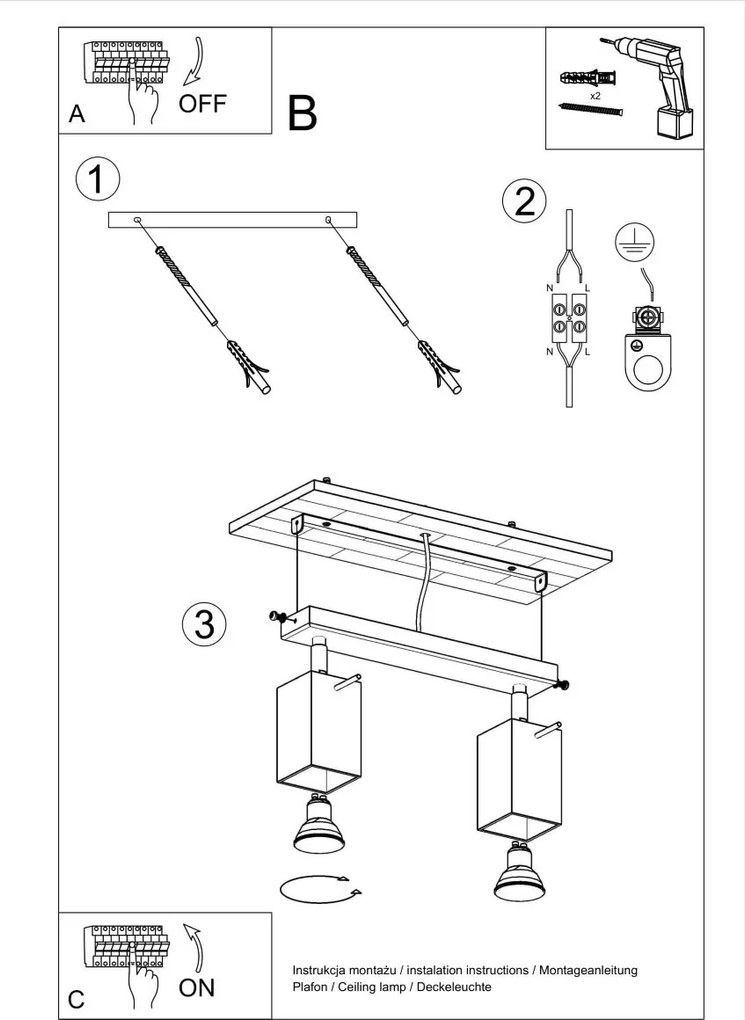 A OFF

B

x2

1

2

N L

N L

3

C ON

Instrukcja montażu / instalation instructions / Montageanleitung
Plafon / Ceiling lamp / Deckeleuchte