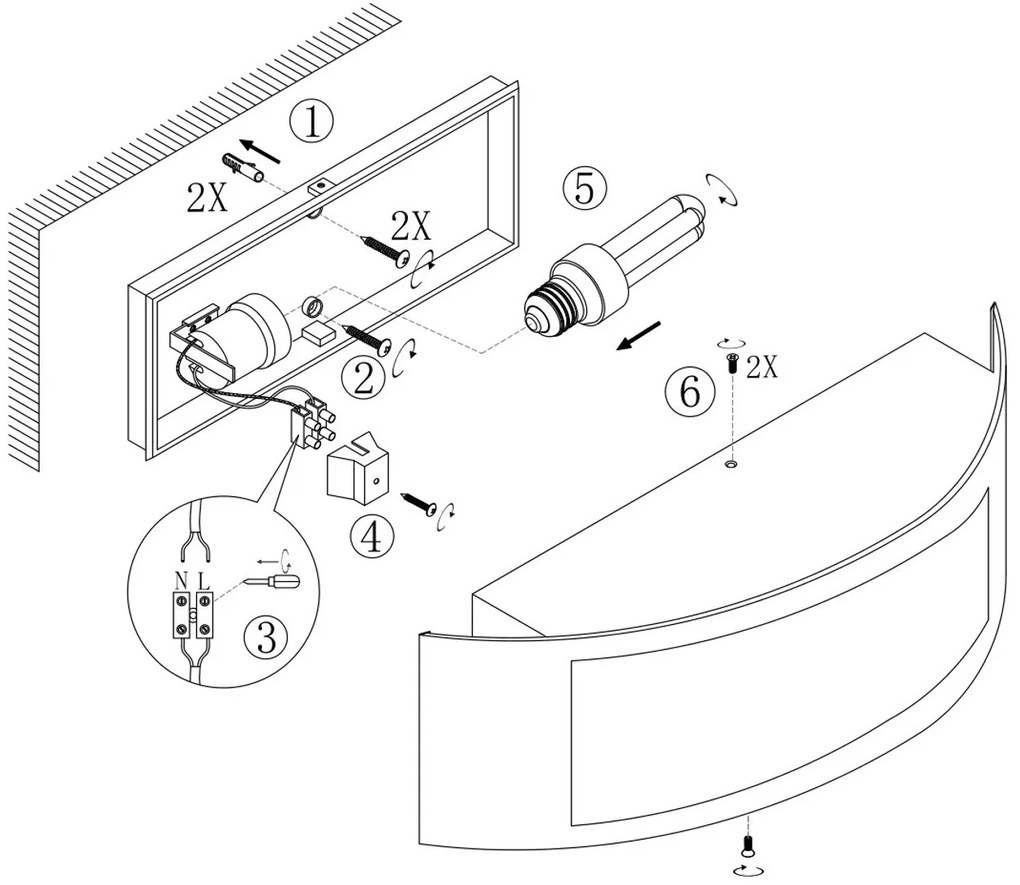 ①
2X
2X
⑤
②
⑥
2X
④
N L
③