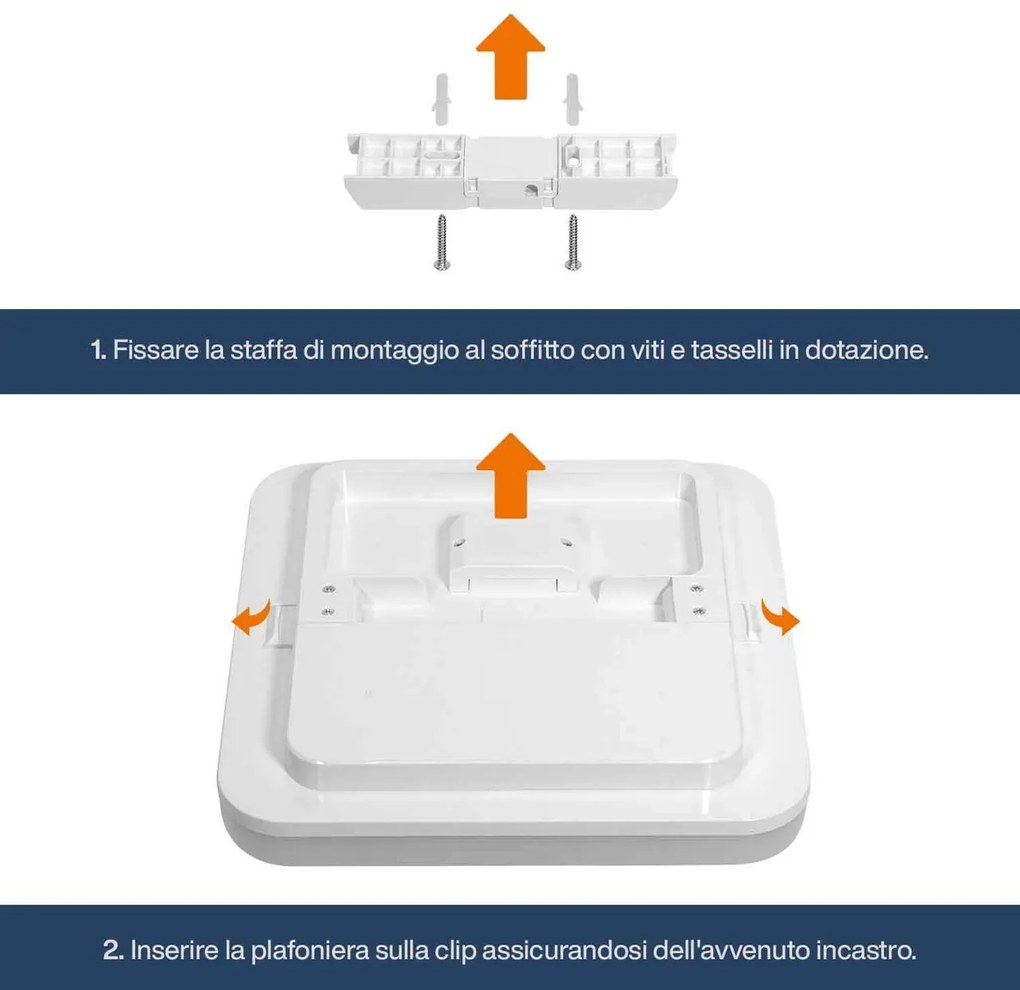 1. Fissare la staffa di montaggio al soffitto con viti e tasselli in dotazione.

2. Inserire la plafoniera sulla clip assicurandosi dell'avvenuto incastro.