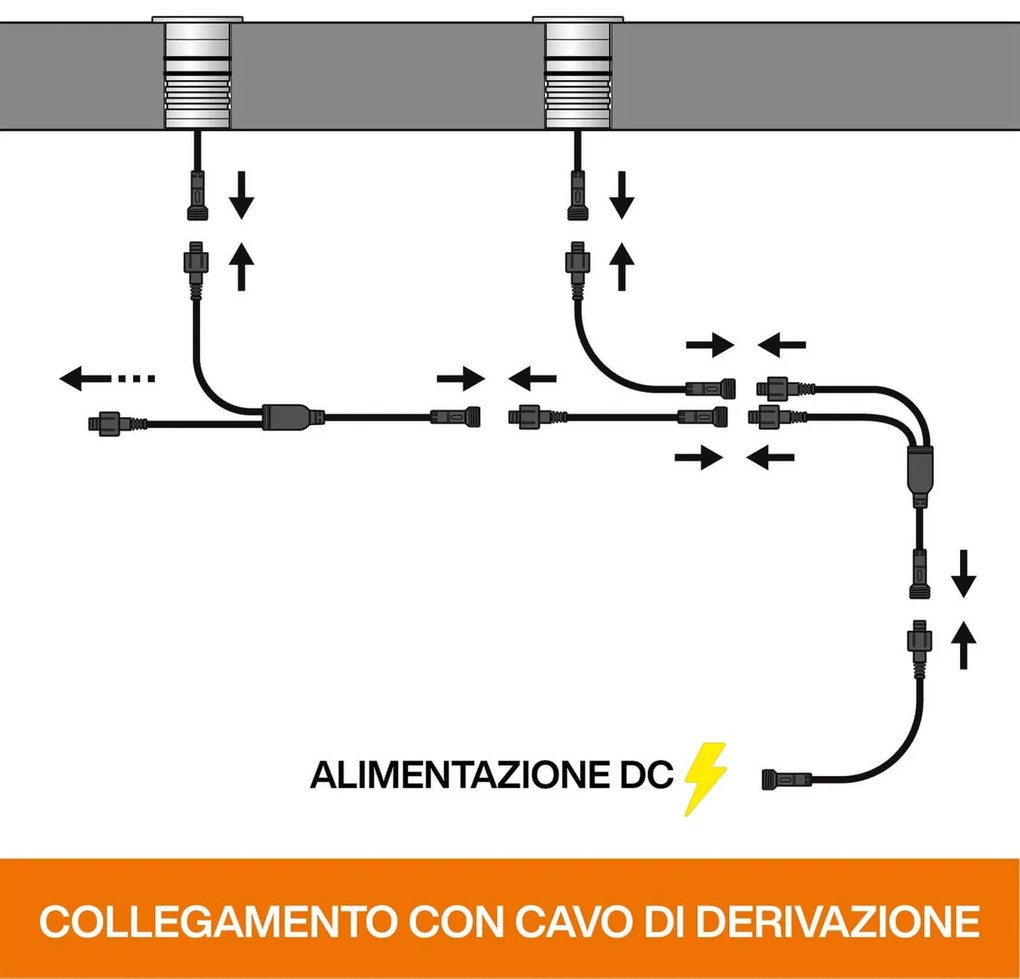 ALIMENTAZIONE DC

COLLEGAMENTO CON CAVO DI DERIVAZIONE