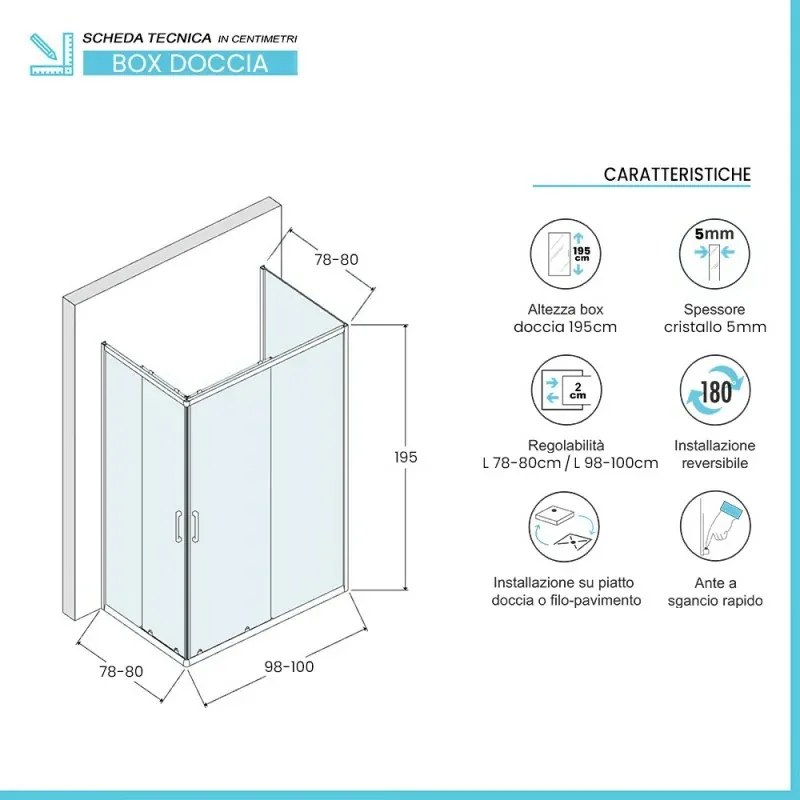 SCHEDA TECNICA IN CENTIMETRI
BOX DOCCIA

78-80

195

78-80

98-100

CARATTERISTICHE

195 cm

Altezza box doccia 195cm

5mm

Spessore cristallo 5mm

2 cm

Regolabilità L 78-80cm / L 98-100cm

180

Installazione reversibile

Installazione su piatto doccia o filo-pavimento

Ante a sgancio rapido