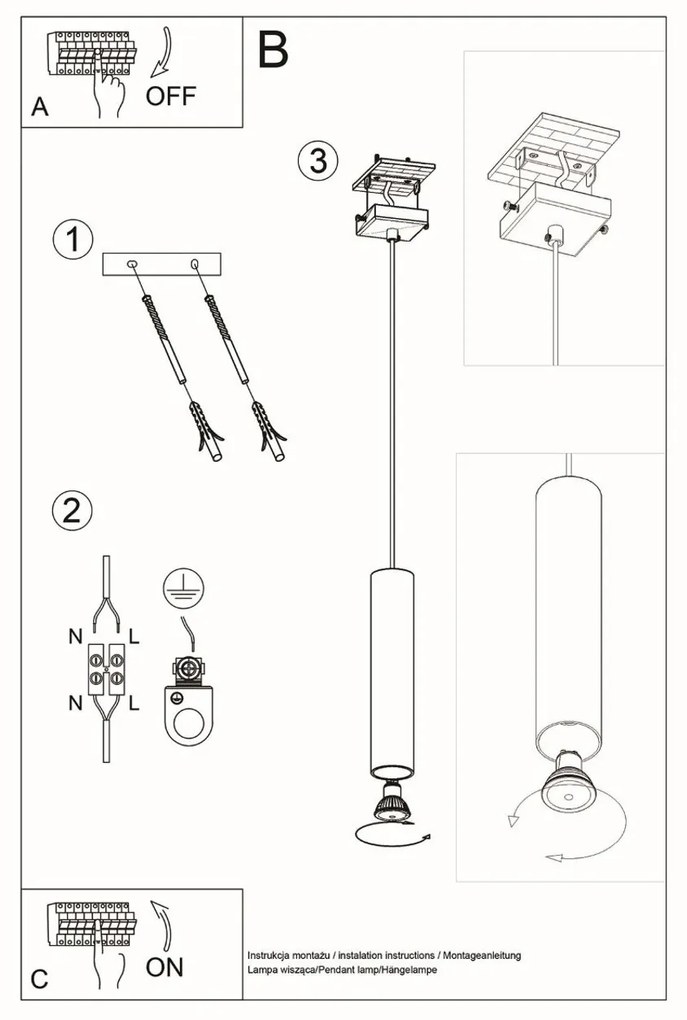 A
OFF

B

1

2

N L

N L

3

C
ON

Instrukcja montażu / instalation instructions / Montageanleitung
Lampa wisząca/Pendant lamp/Hängelampe