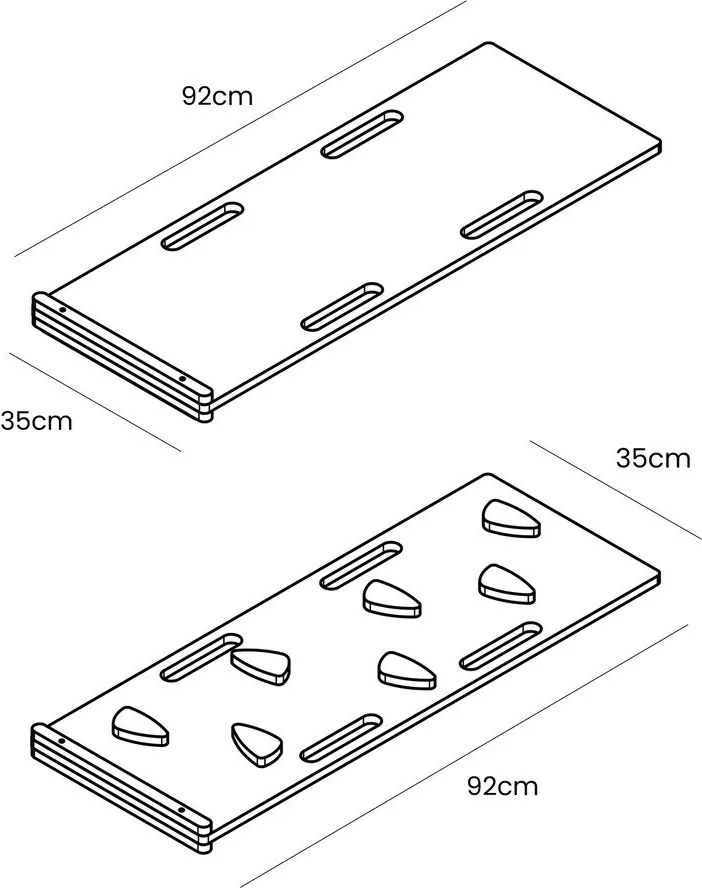 92cm

35cm

35cm

92cm