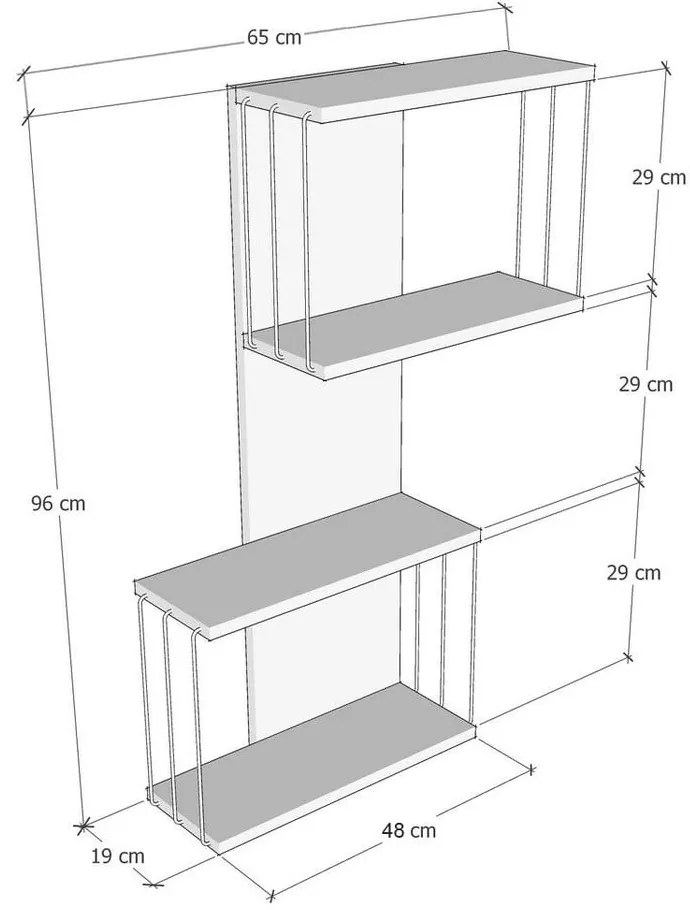 65 cm

29 cm

29 cm

96 cm

29 cm

19 cm

48 cm