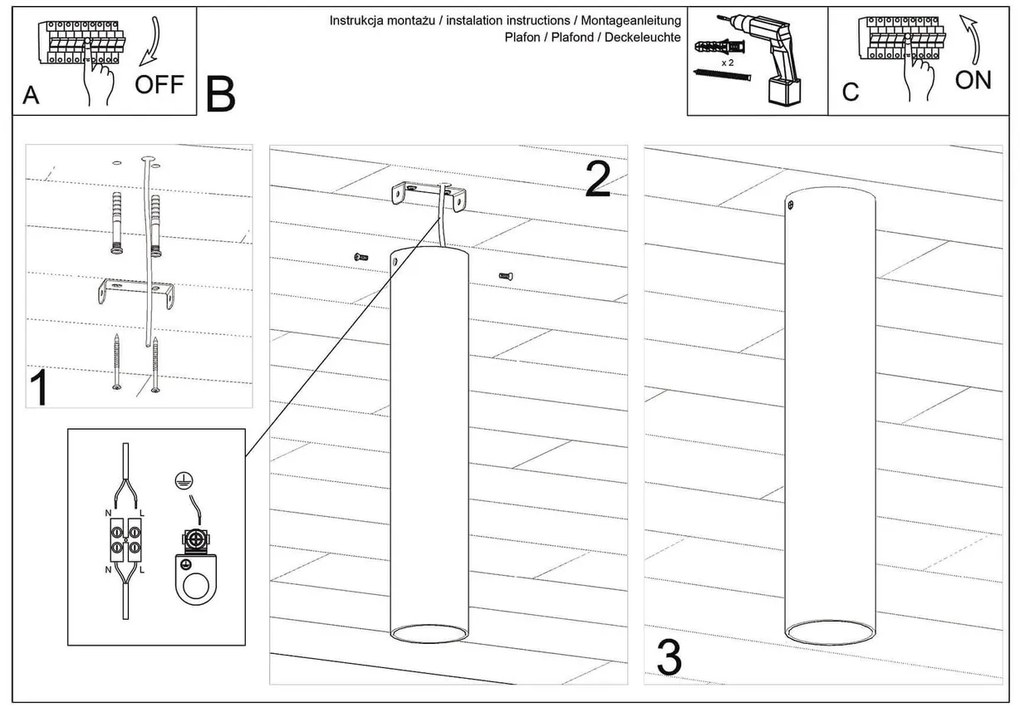 A OFF

B

Instrukcja montażu / instalation instructions / Montageanleitung
Plafon / Plafond / Deckeleuchte

x 2

C ON

1

2

3

N L

N L