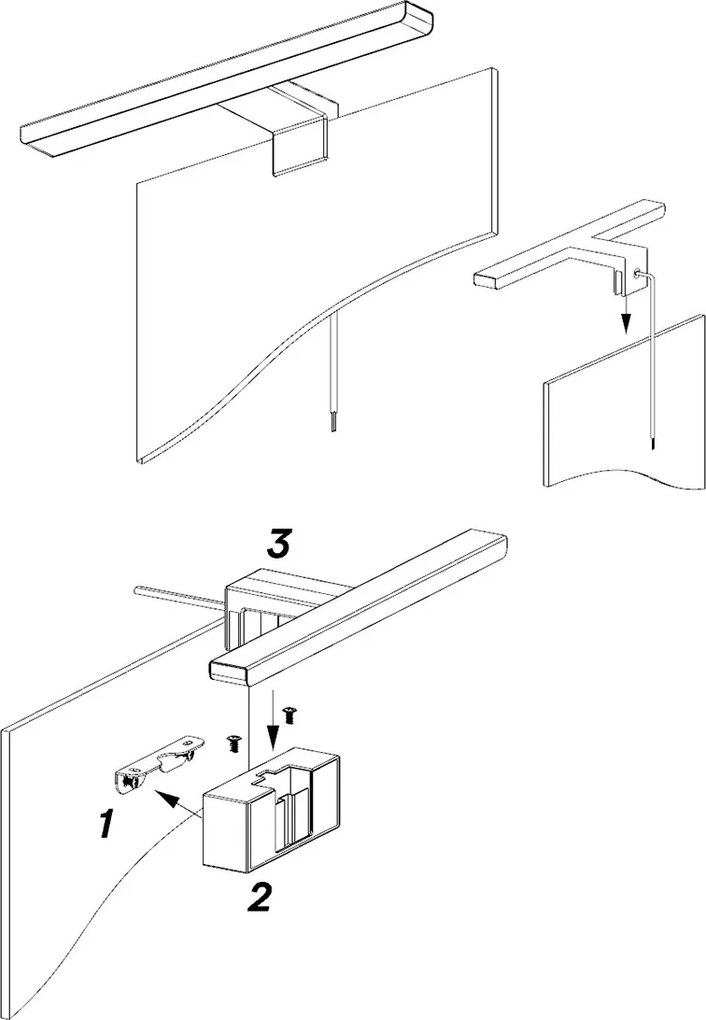 3

1

2