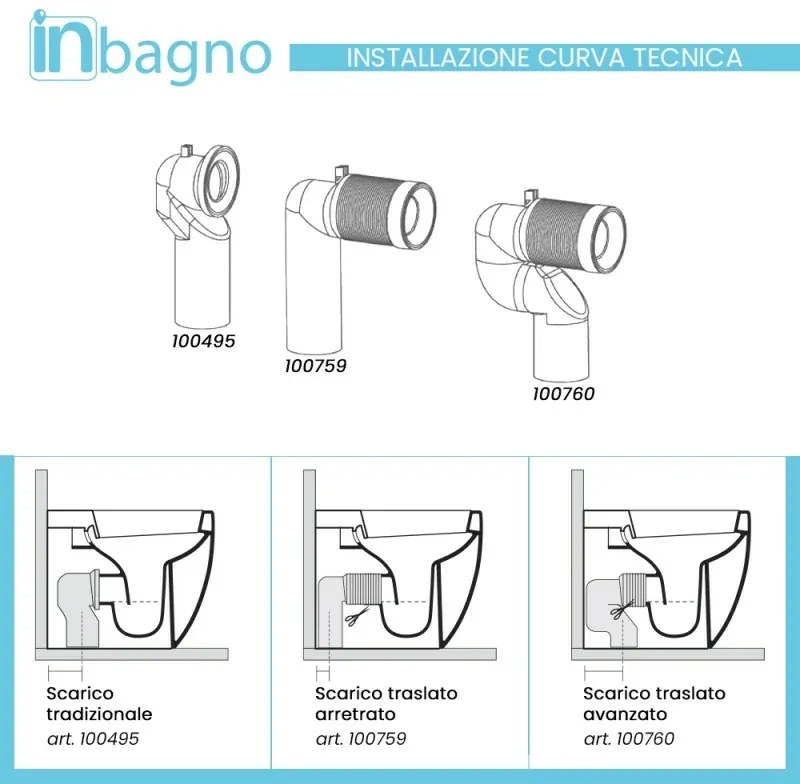 inbagno

INSTALLAZIONE CURVA TECNICA

100495

100759

100760

Scarico tradizionale
art. 100495

Scarico traslato arretrato
art. 100759

Scarico traslato avanzato
art. 100760