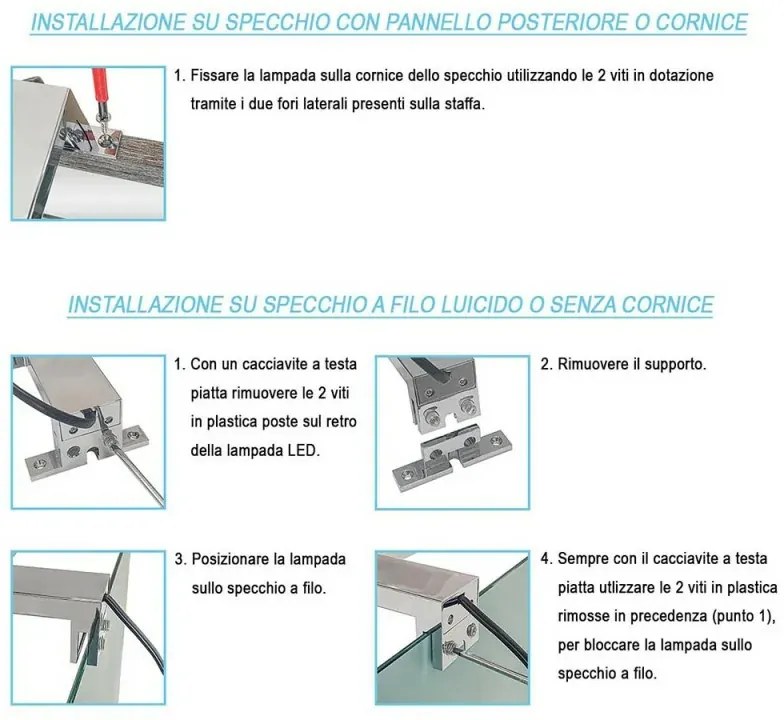 INSTALLAZIONE SU SPECCHIO CON PANNELLO POSTERIORE O CORNICE

1. Fissare la lampada sulla cornice dello specchio utilizzando le 2 viti in dotazione tramite i due fori laterali presenti sulla staffa.

INSTALLAZIONE SU SPECCHIO A FILO LUICIDO O SENZA CORNICE

1. Con un cacciavite a testa piatta rimuovere le 2 viti in plastica poste sul retro della lampada LED.

2. Rimuovere il supporto.

3. Posizionare la lampada sullo specchio a filo.

4. Sempre con il cacciavite a testa piatta utlizzare le 2 viti in plastica rimosse in precedenza (punto 1), per bloccare la lampada sullo specchio a filo.