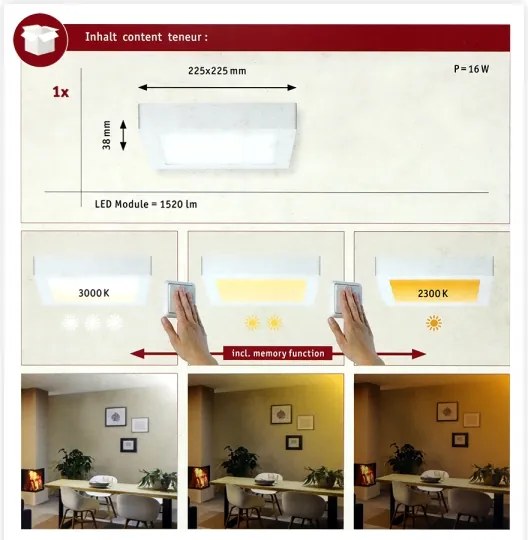 Inhalt content teneur :

225x225 mm

P = 16 W

1x

38 mm

LED Module = 1520 lm

3000 K

2300 K

incl. memory function