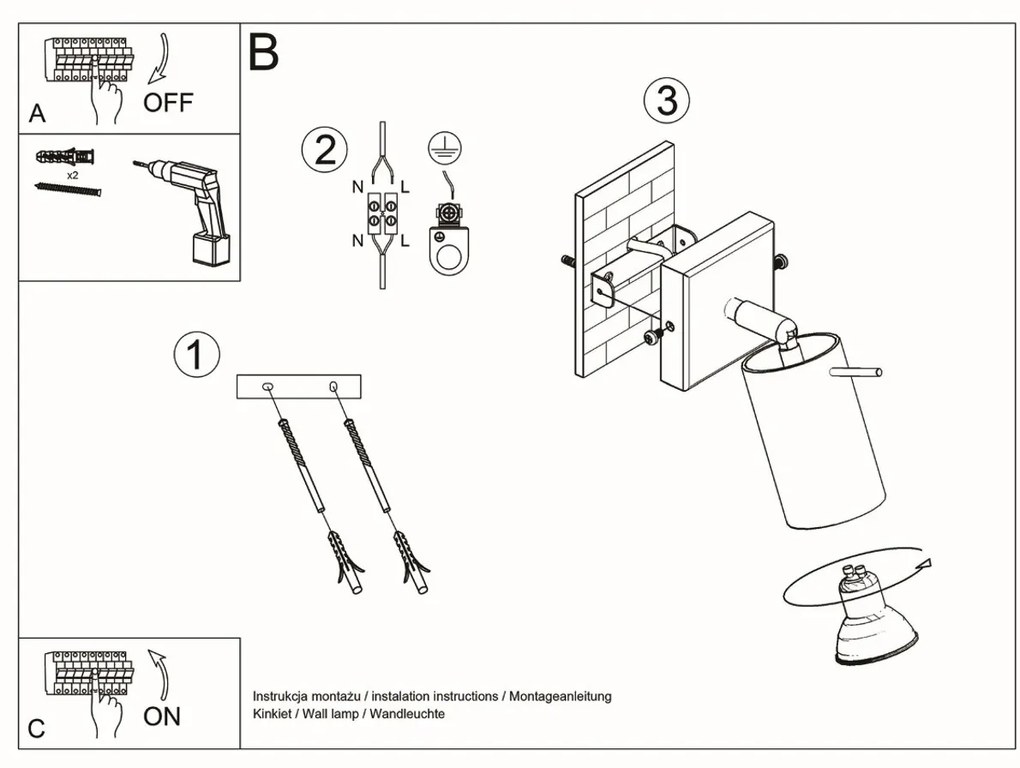 A
OFF

x2

B

2
N
L
N
L

3

1

C
ON

Instrukcja montażu / instalation instructions / Montageanleitung
Kinkiet / Wall lamp / Wandleuchte