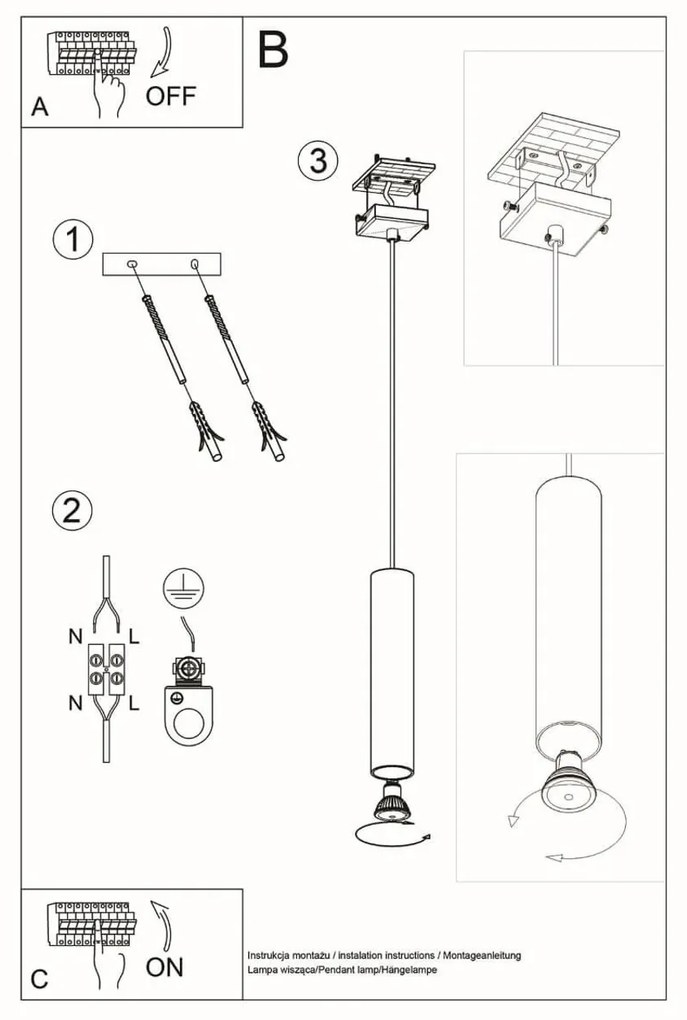 A
OFF

B

1

2

N
L
N
L

3

C
ON

Instrukcja montażu / instalation instructions / Montageanleitung
Lampa wisząca/Pendant lamp/Hängelampe