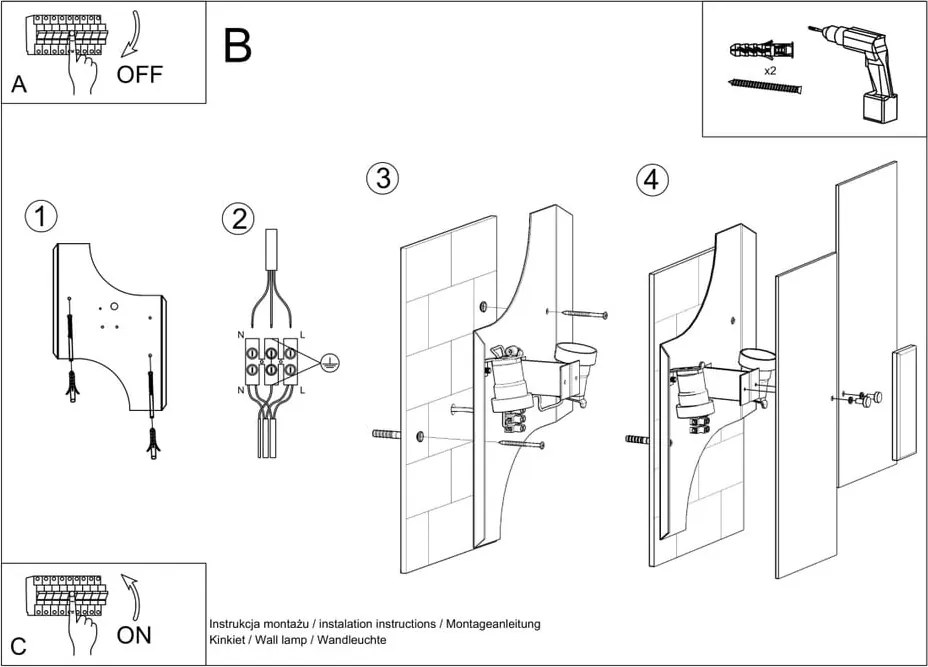 A
OFF

B

x2

1

2

N
L
N
L

3

4

C
ON

Instrukcja montażu / instalation instructions / Montageanleitung
Kinkiet / Wall lamp / Wandleuchte