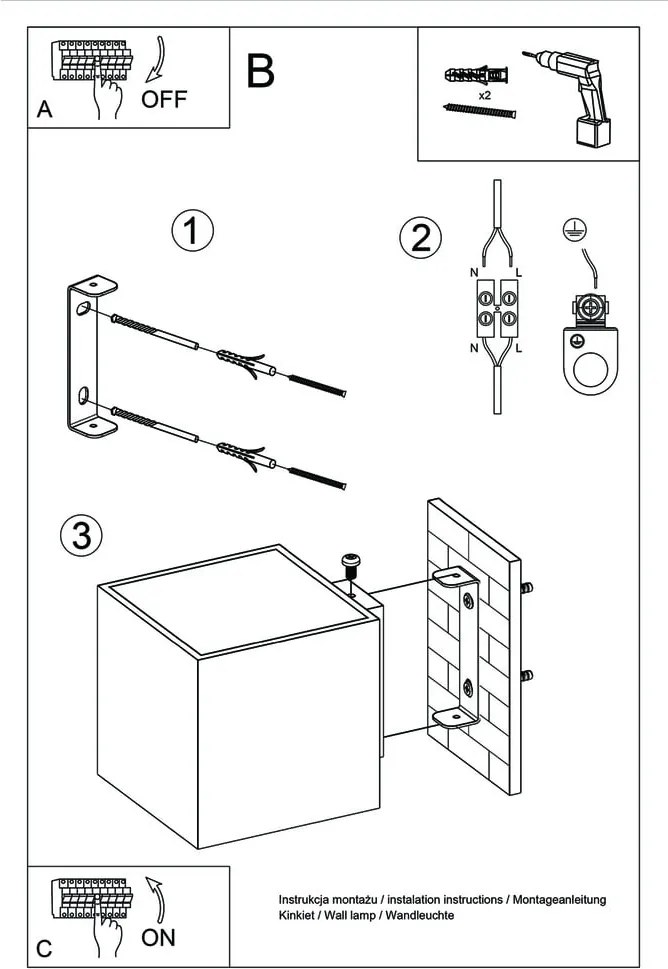 A
OFF
B
x2
1
2
N
L
N
L
3
C
ON
Instrukcja montażu / instalation instructions / Montageanleitung
Kinkiet / Wall lamp / Wandleuchte