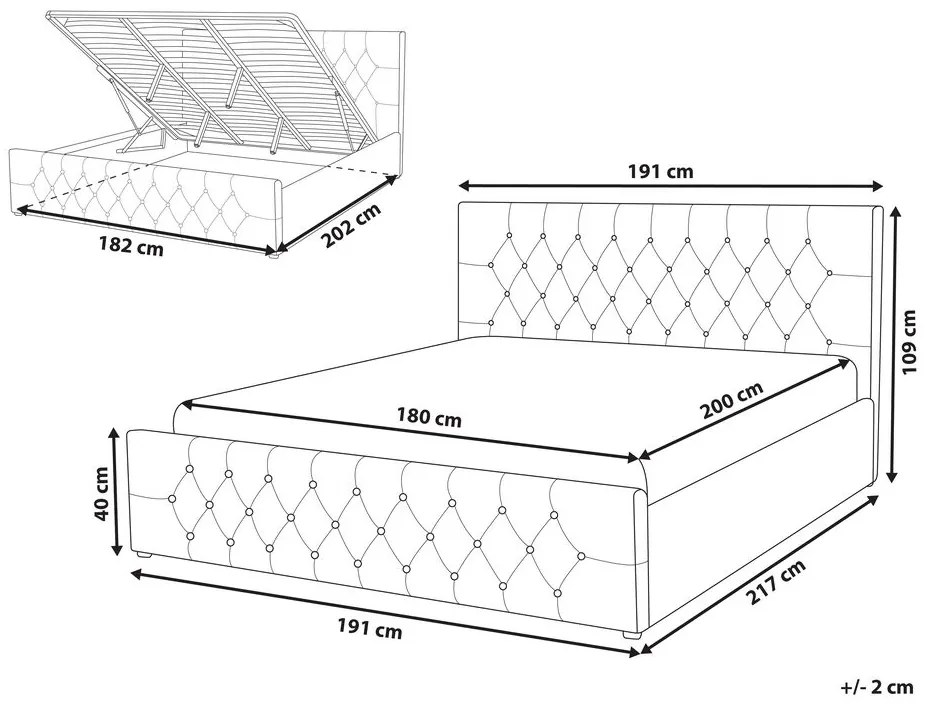 182 cm
202 cm
191 cm
109 cm
180 cm
200 cm
40 cm
191 cm
217 cm
+/- 2 cm