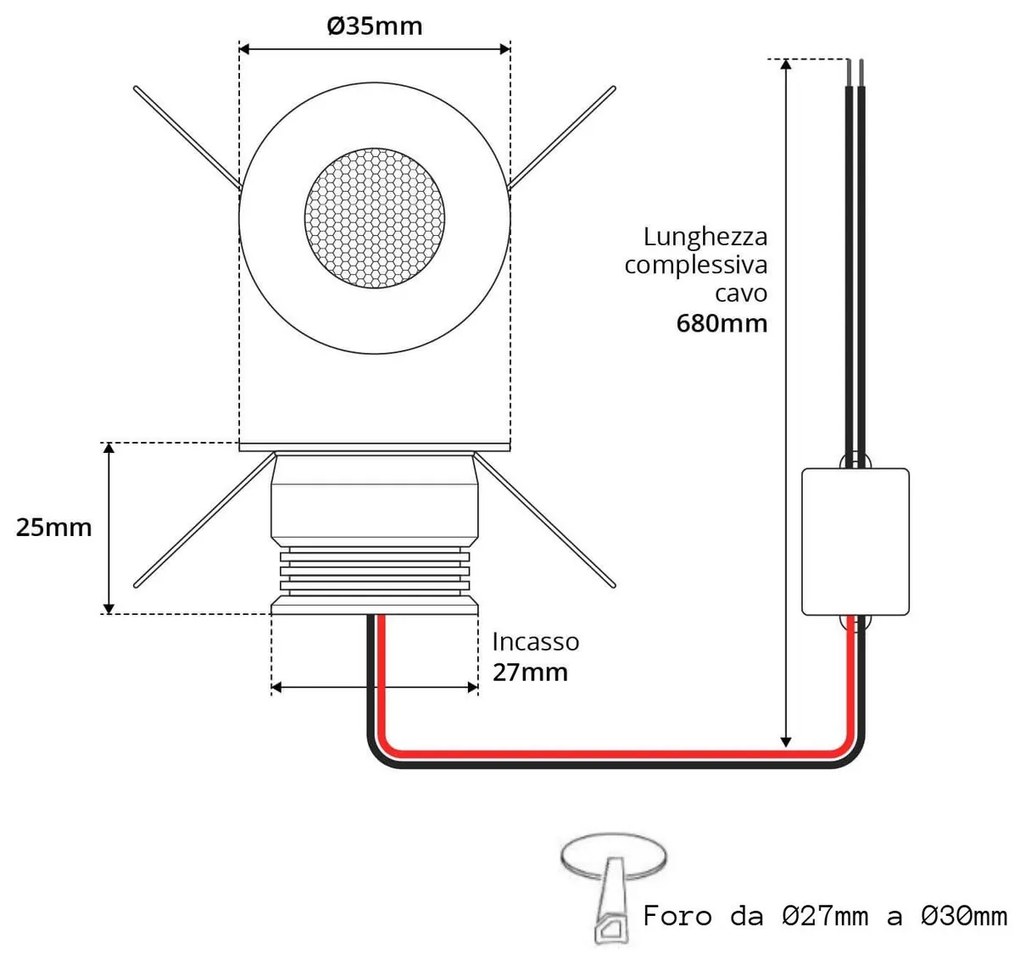 Ø35mm

Lunghezza complessiva cavo
680mm

25mm

Incasso
27mm

Foro da Ø27mm a Ø30mm