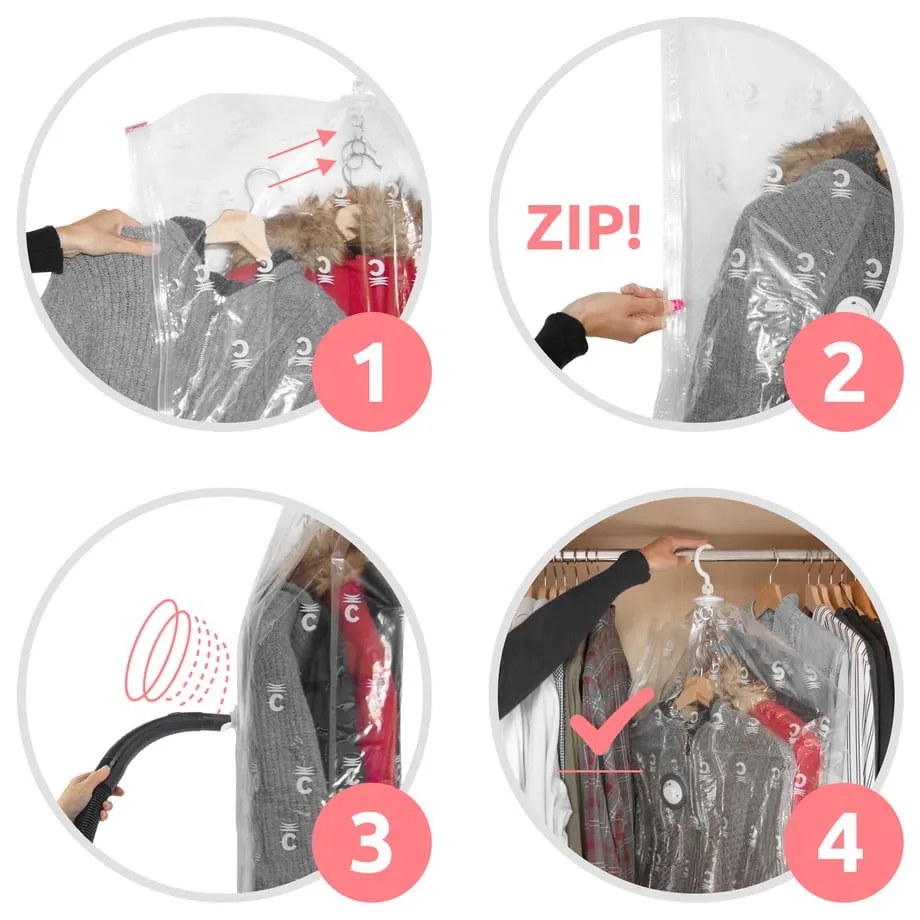 1

ZIP!

2

3

4