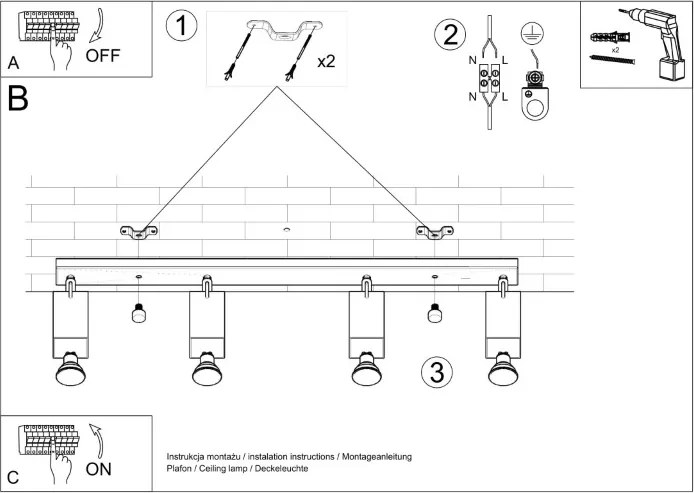 A
OFF

1
x2

2
N L
N L

x2

B

3

C
ON

Instrukcja montażu / instalation instructions / Montageanleitung
Plafon / Ceiling lamp / Deckeleuchte