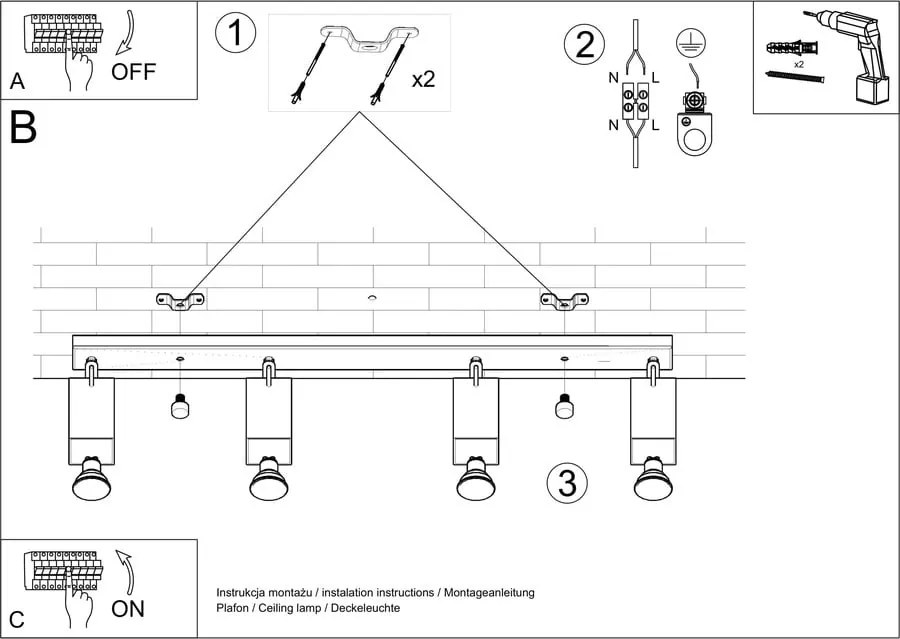 A
OFF
1
x2
2
N
L
N
L
x2
B
3
C
ON
Instrukcja montażu / instalation instructions / Montageanleitung
Plafon / Ceiling lamp / Deckeleuchte