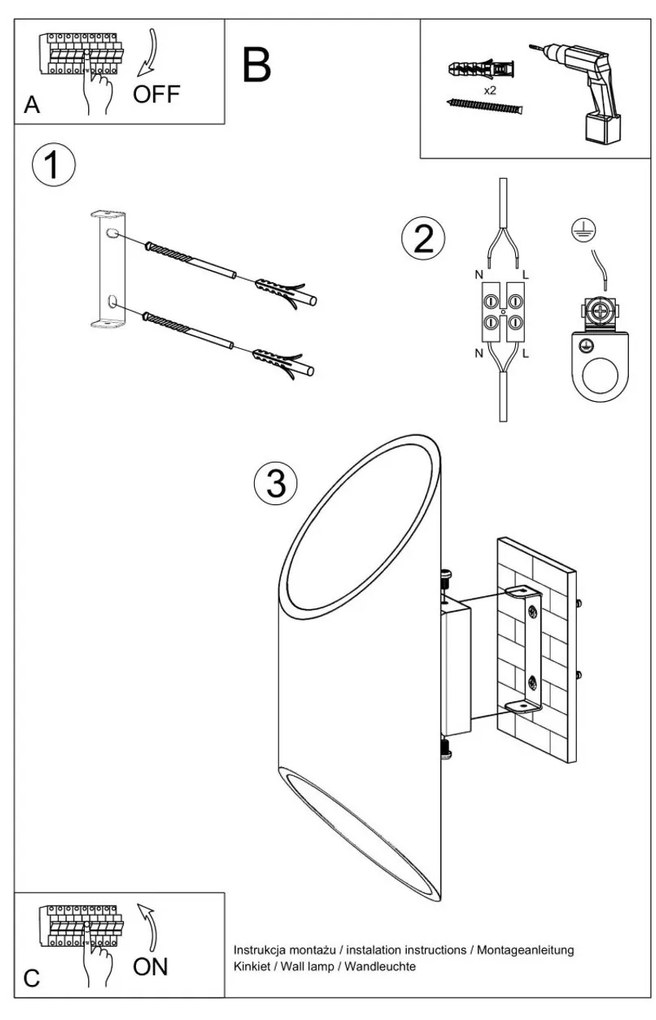 A
OFF

B

x2

1

2

N
L
N
L

3

C
ON

Instrukcja montażu / instalation instructions / Montageanleitung
Kinkiet / Wall lamp / Wandleuchte