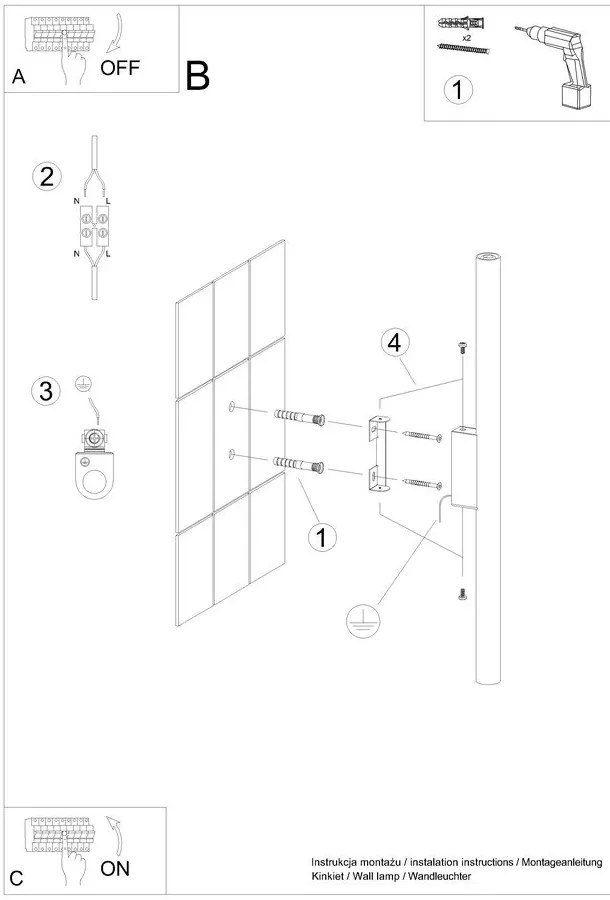 A
OFF
B
x2
1
2
N L
N L
3
4
1
C
ON
Instrukcja montażu / instalation instructions / Montageanleitung
Kinkiet / Wall lamp / Wandleuchter