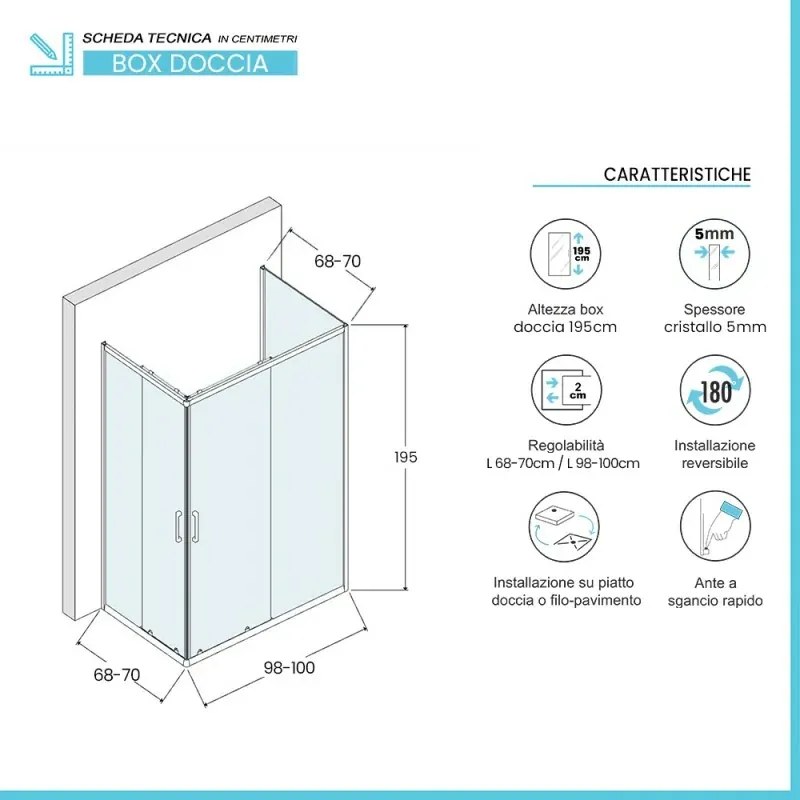 SCHEDA TECNICA IN CENTIMETRI
BOX DOCCIA

68-70

195

68-70

98-100

CARATTERISTICHE

195 cm

Altezza box doccia 195cm

5mm

Spessore cristallo 5mm

2 cm

Regolabilità L 68-70cm / L 98-100cm

180

Installazione reversibile

Installazione su piatto doccia o filo-pavimento

Ante a sgancio rapido