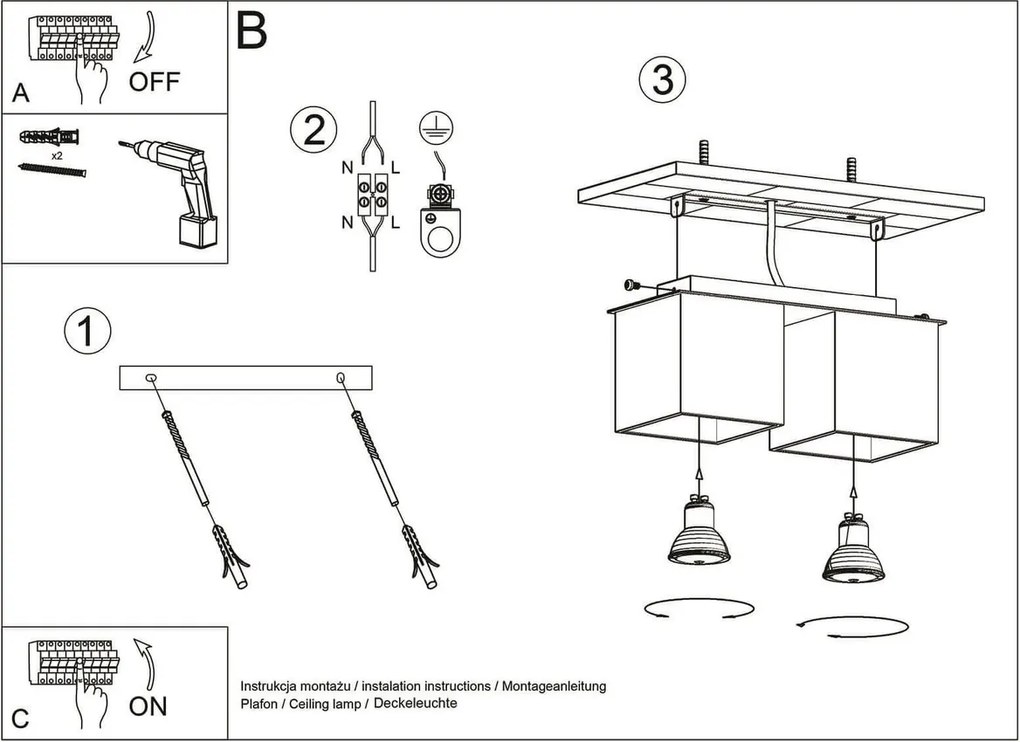 A
OFF
x2
B
2
N
L
N
L
3
1
C
ON
Instrukcja montażu / instalation instructions / Montageanleitung
Plafon / Ceiling lamp / Deckeleuchte