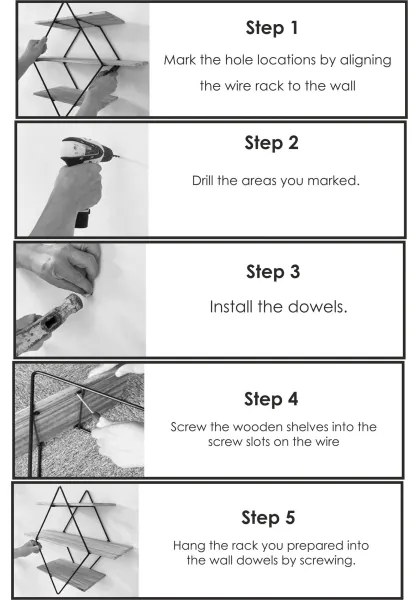 Step 1

Mark the hole locations by aligning the wire rack to the wall

Step 2

Drill the areas you marked.

Step 3

Install the dowels.

Step 4

Screw the wooden shelves into the screw slots on the wire

Step 5

Hang the rack you prepared into the wall dowels by screwing.