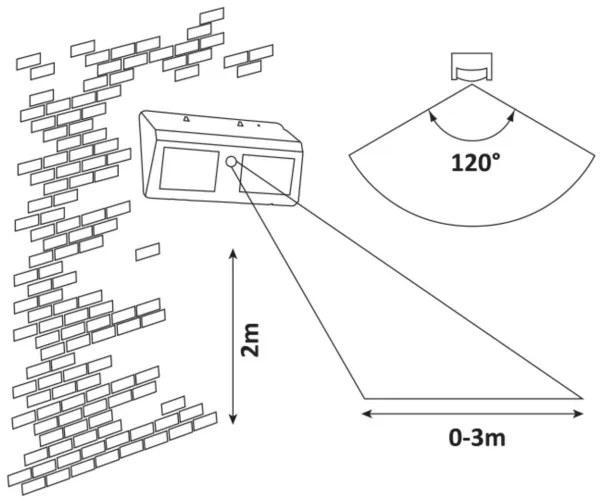 120°

2m

0-3m