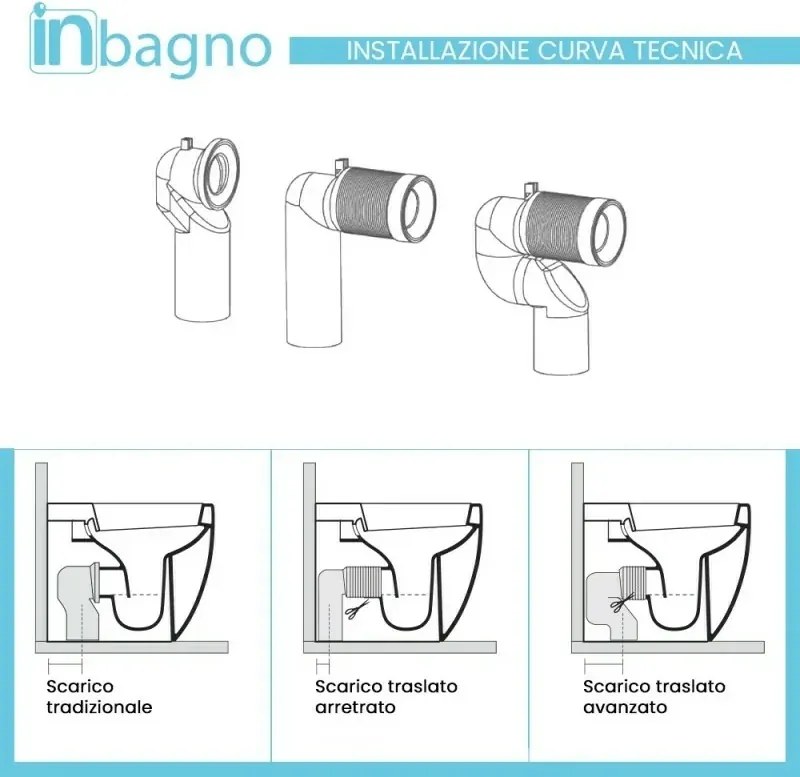 inbagno

INSTALLAZIONE CURVA TECNICA

Scarico tradizionale

Scarico traslato arretrato

Scarico traslato avanzato