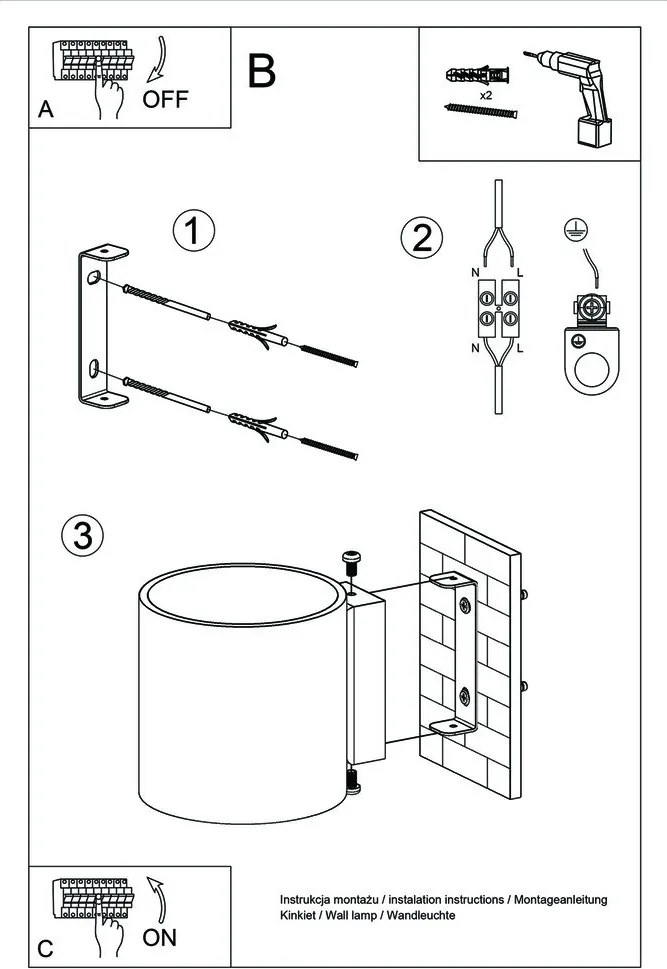 A OFF

B

x2

1

2

N L

N L

3

C ON

Instrukcja montażu / instalation instructions / Montageanleitung
Kinkiet / Wall lamp / Wandleuchte