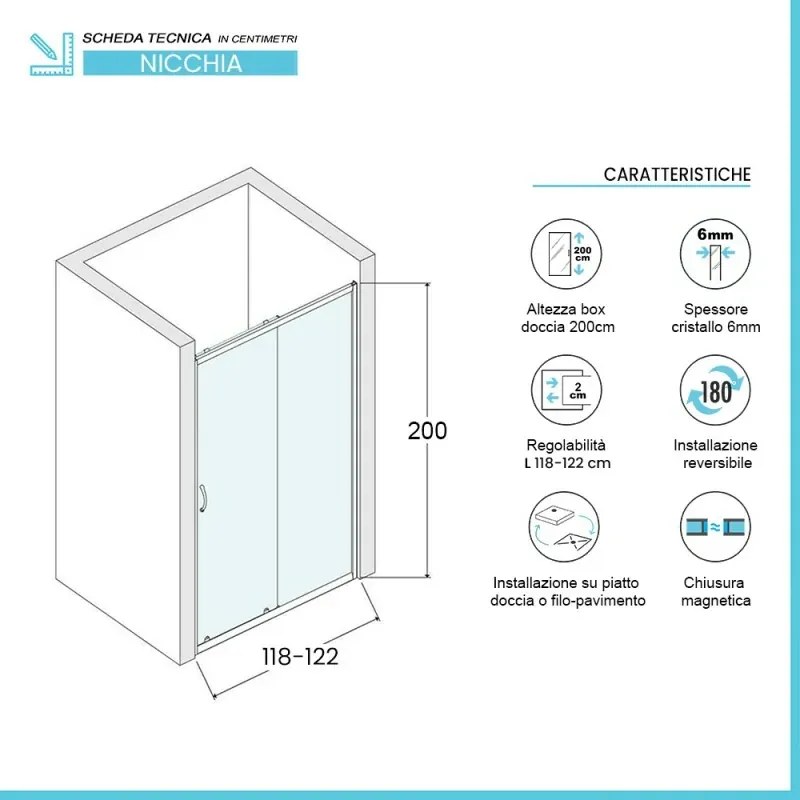 SCHEDA TECNICA IN CENTIMETRI
NICCHIA

200

118-122

CARATTERISTICHE

200 cm

Altezza box doccia 200cm

6mm

Spessore cristallo 6mm

2 cm

Regolabilità L 118-122 cm

180

Installazione reversibile

Installazione su piatto doccia o filo-pavimento

Chiusura magnetica