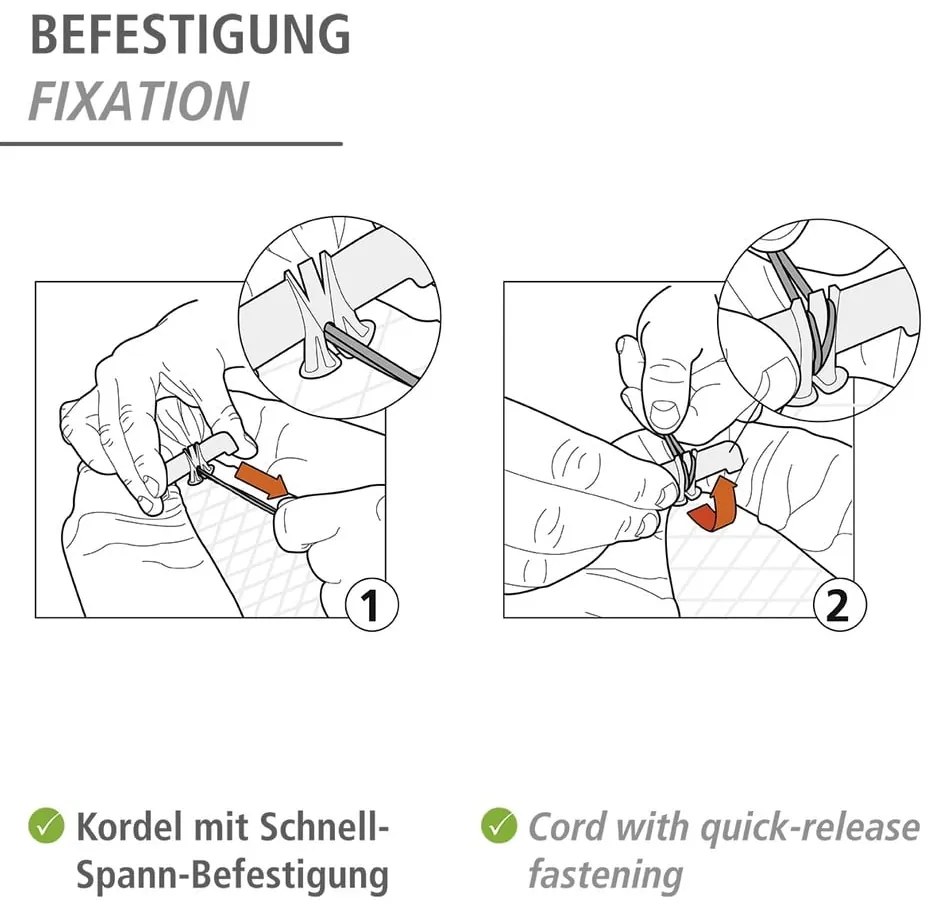 BEFESTIGUNG
FIXATION

1

2

Kordel mit Schnell-Spann-Befestigung

Cord with quick-release fastening