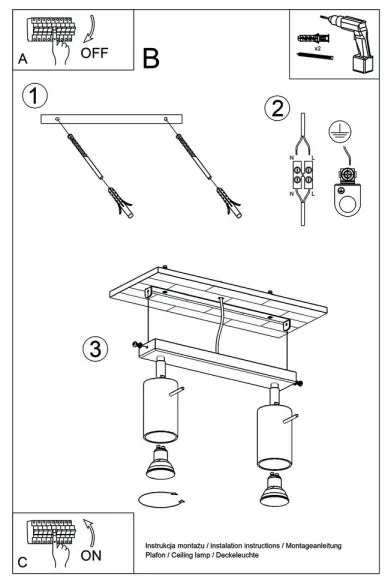 A
OFF
B
x2
1
2
N
L
N
L
3
C
ON
Instrukcja montażu / instalation instructions / Montageanleitung
Plafon / Ceiling lamp / Deckeleuchte