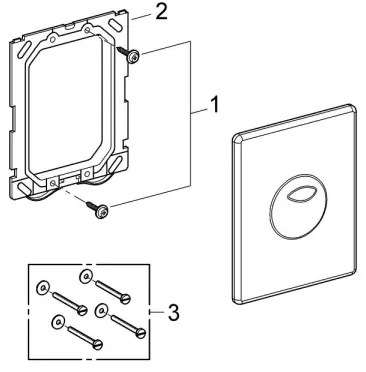 2

1

3