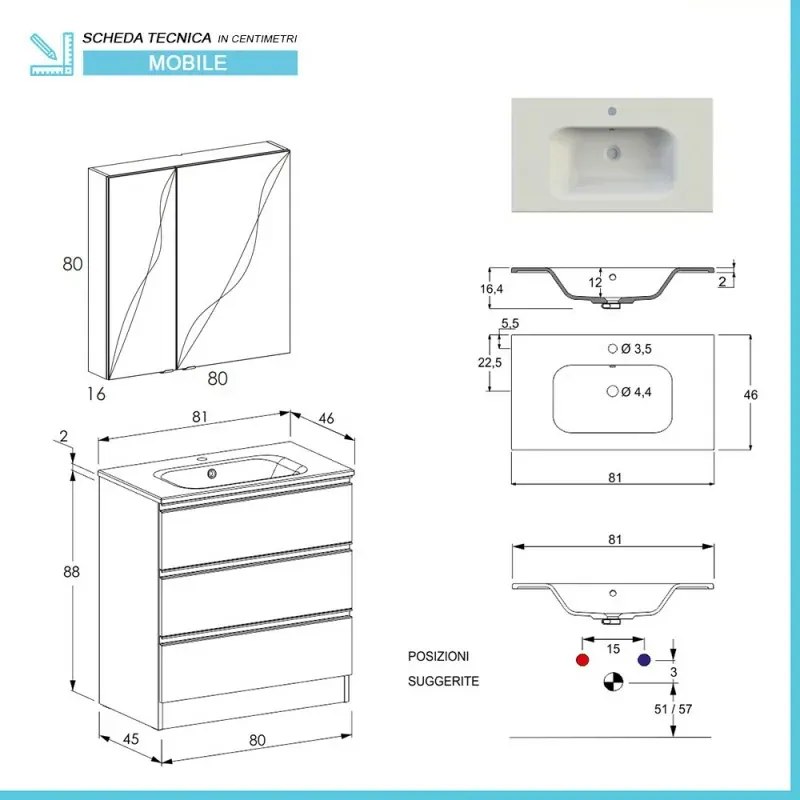 SCHEDA TECNICA IN CENTIMETRI
MOBILE

80
16
80

81
46
2
88
45
80

16,4
12
2
5,5
22,5
Ø 3,5
Ø 4,4
46
81

81
POSIZIONI
SUGGERITE
15
3
51 / 57