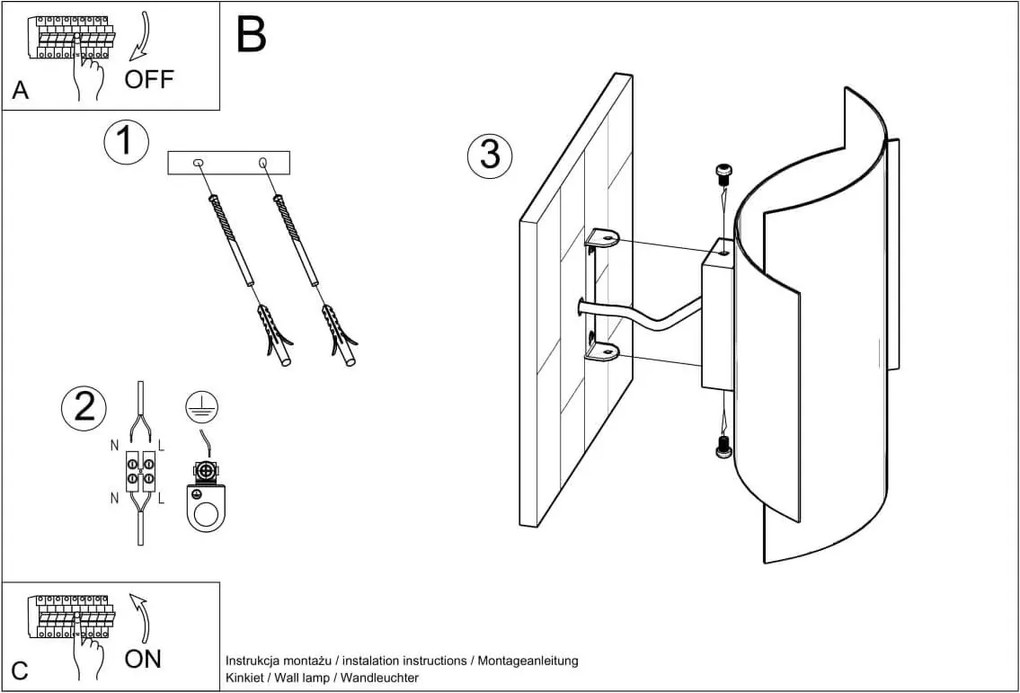 A
OFF

B

1

2

N L
N L

3

C
ON

Instrukcja montażu / instalation instructions / Montageanleitung
Kinkiet / Wall lamp / Wandleuchter