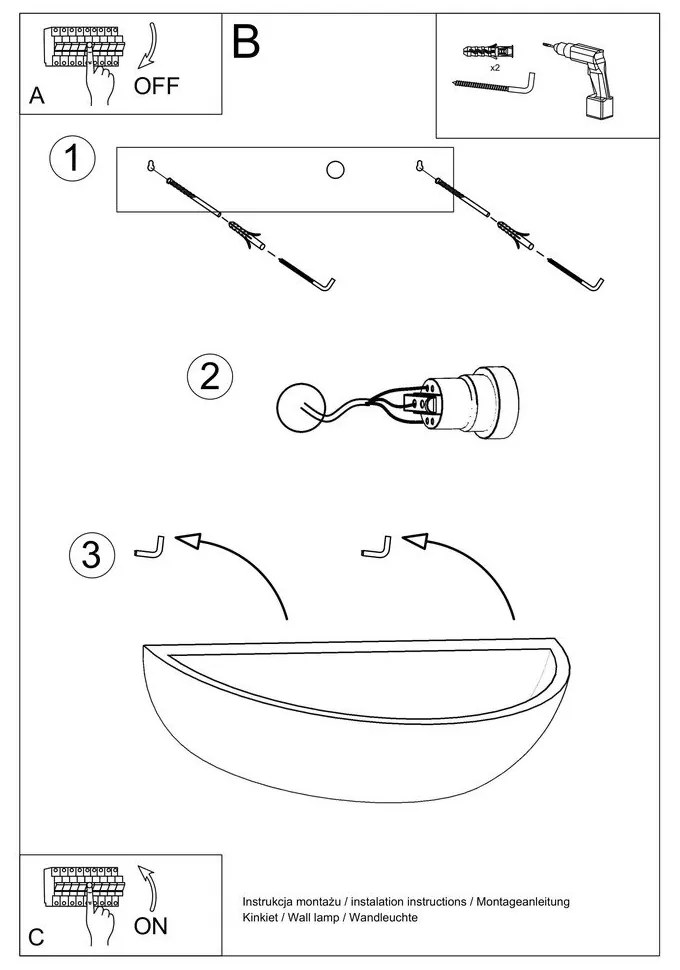 A

OFF

B

x2

1

2

3

C

ON

Instrukcja montażu / instalation instructions / Montageanleitung
Kinkiet / Wall lamp / Wandleuchte