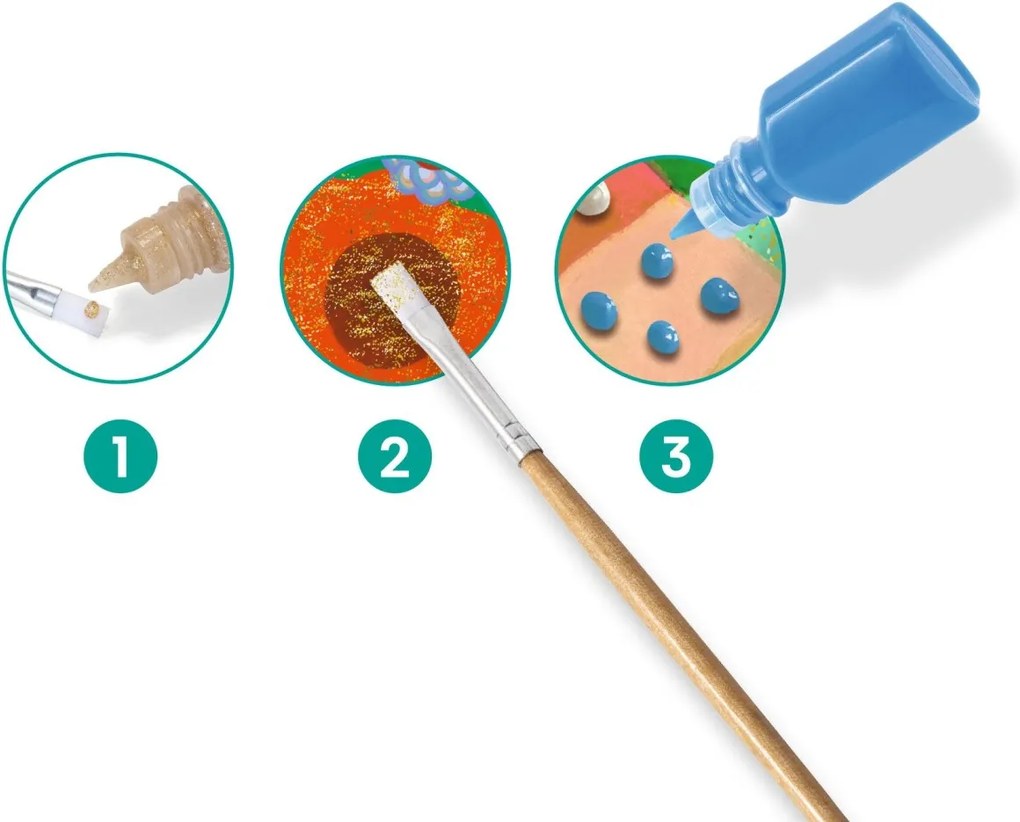 1

2

3