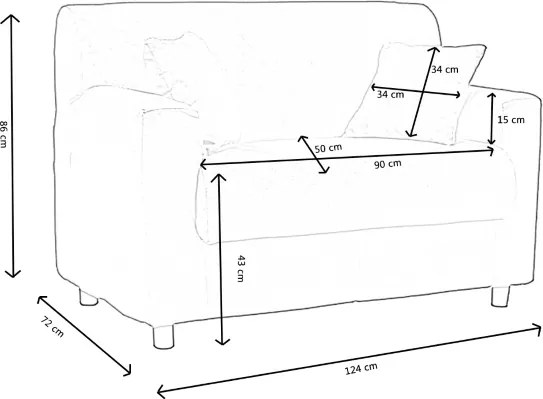 86 cm
34 cm
34 cm
15 cm
50 cm
90 cm
43 cm
72 cm
124 cm