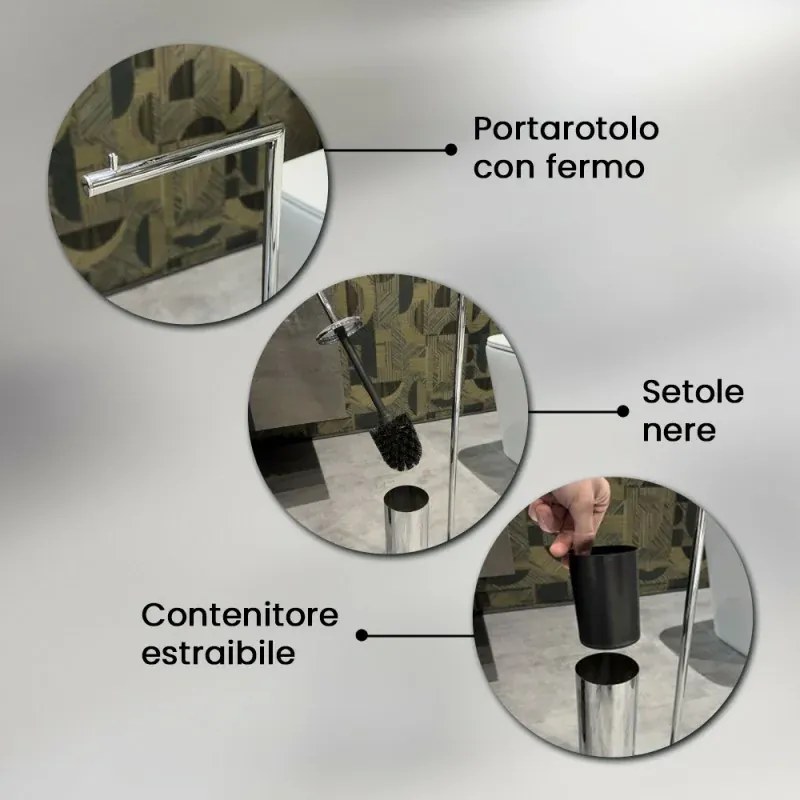 Portarotolo con fermo

Setole nere

Contenitore estraibile