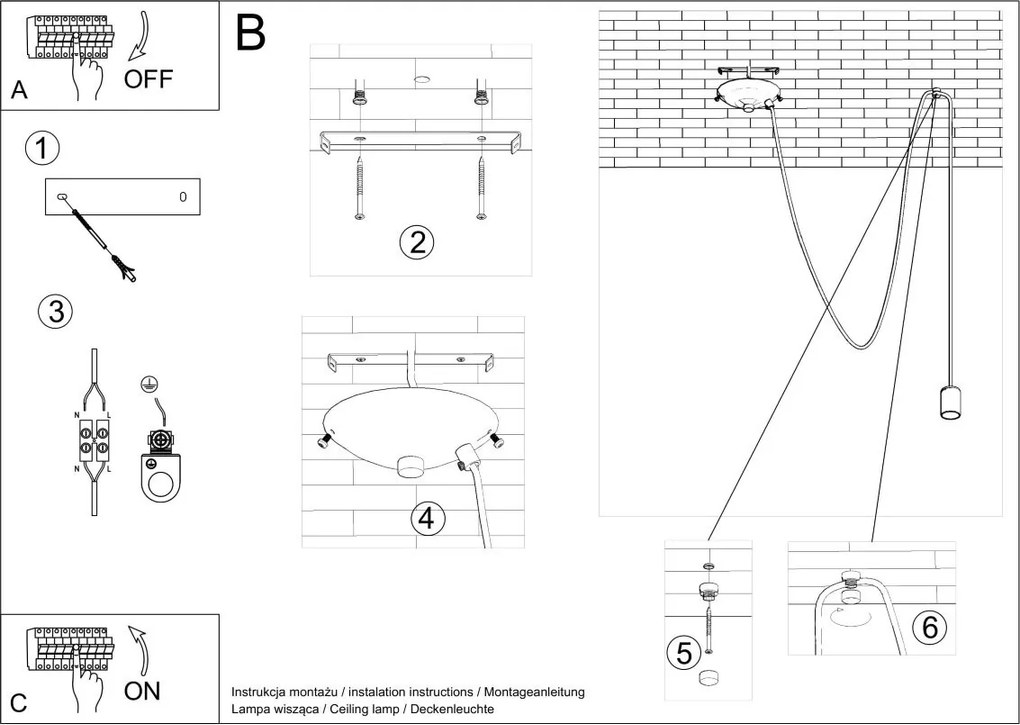 A
OFF
B
1
2
3
N L
N L
4
5
6
C
ON
Instrukcja montażu / instalation instructions / Montageanleitung
Lampa wisząca / Ceiling lamp / Deckenleuchte